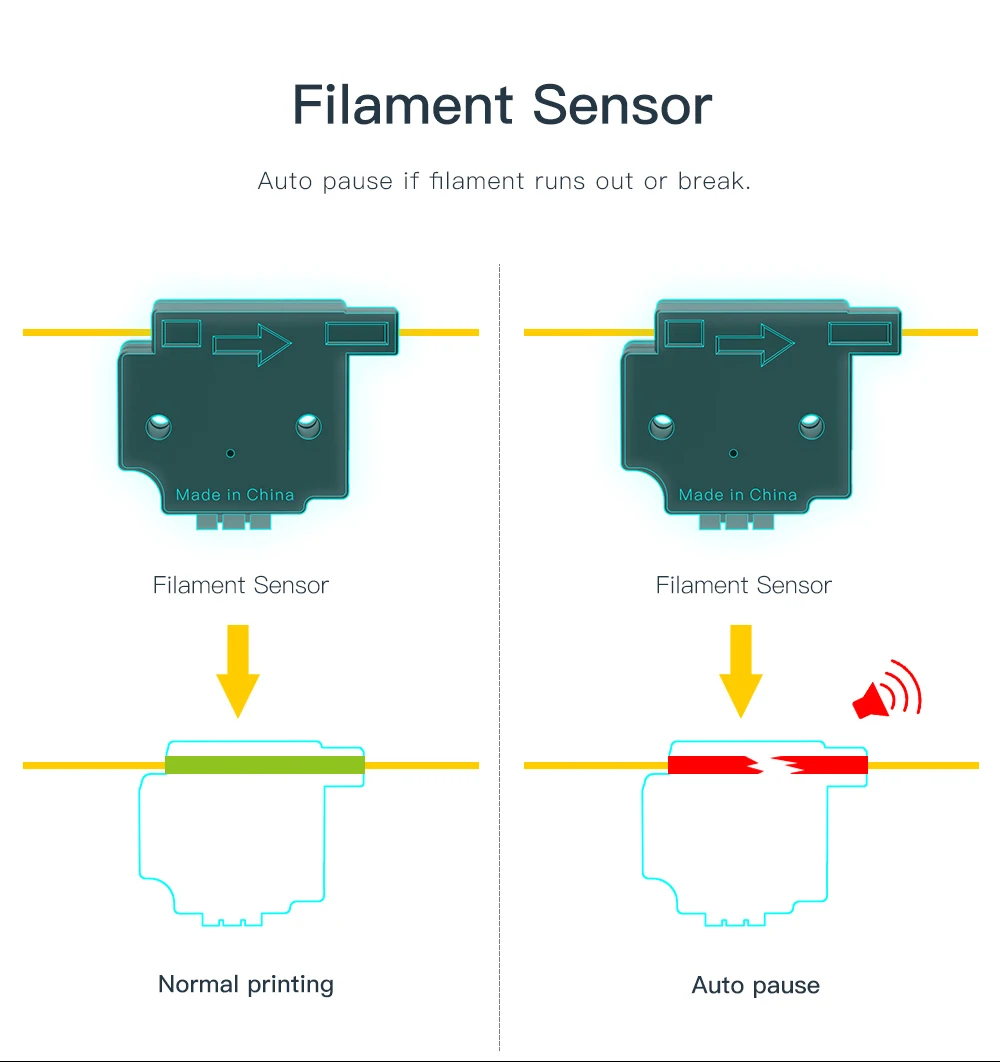 Filament Sensor

Auto pause if filament runs out or break.

Made in China

Filament Sensor

Normal printing

Made in China

Filament Sensor

Auto pause