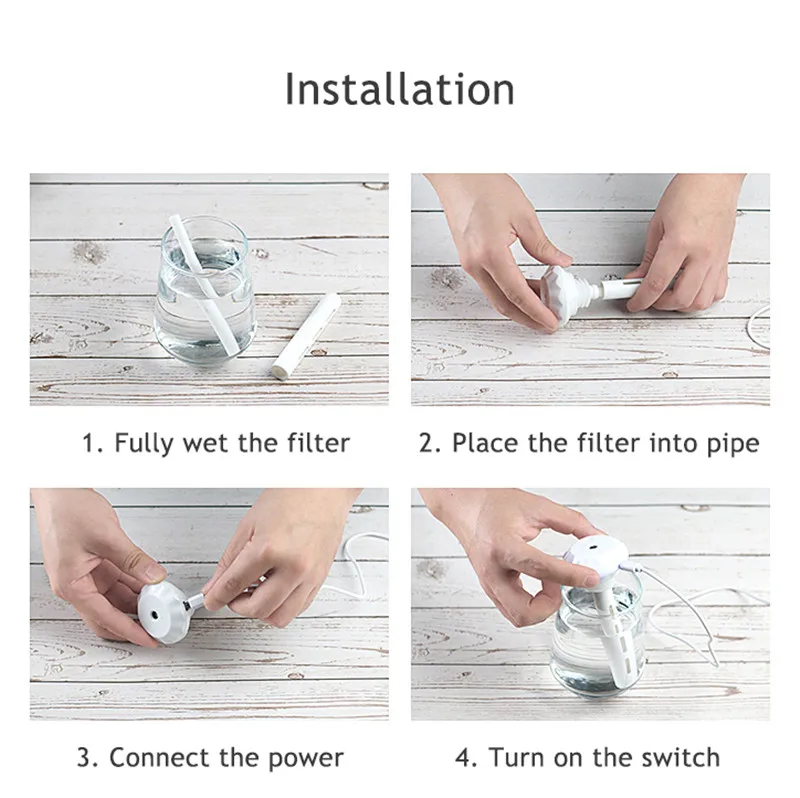 Installation

1. Fully wet the filter

2. Place the filter into pipe

3. Connect the power

4. Turn on the switch