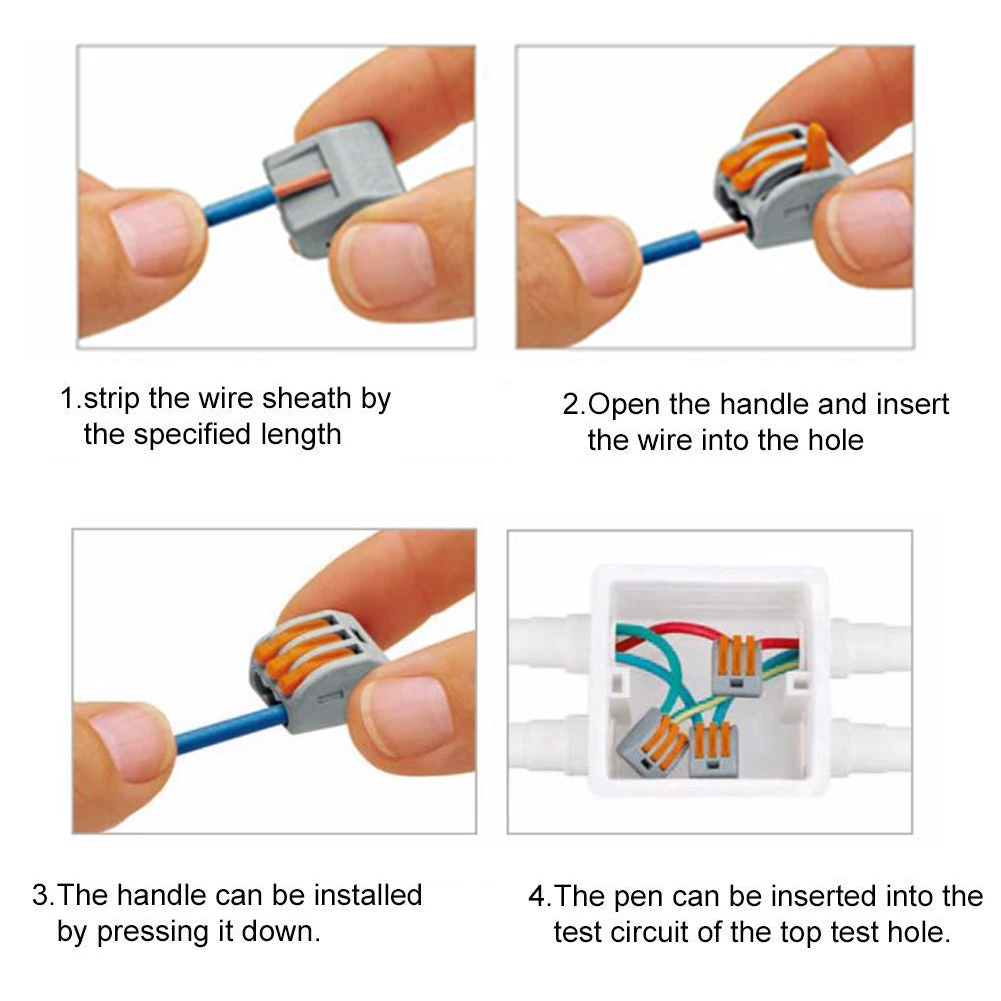 1.strip the wire sheath by the specified length

2.Open the handle and insert the wire into the hole

3.The handle can be installed by pressing it down.

4.The pen can be inserted into the test circuit of the top test hole.