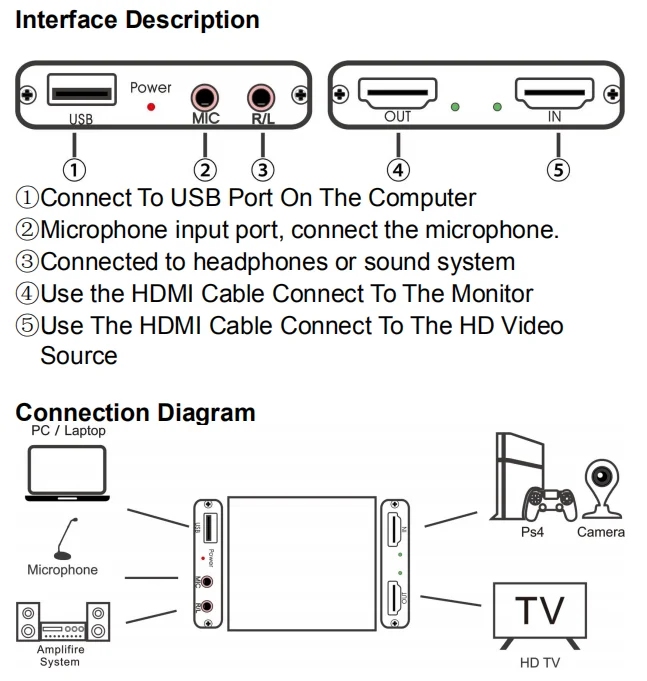 Interface Description

USB Power MIC R/L

OUT IN

① ② ③ ④ ⑤

①Connect To USB Port On The Computer
②Microphone input port, connect the microphone.
③Connected to headphones or sound system
④Use the HDMI Cable Connect To The Monitor
⑤Use The HDMI Cable Connect To The HD Video Source

Connection Diagram

PC / Laptop

Microphone

Amplifire System

USB Power MIC R/L

IN OUT

Ps4 Camera

TV

HD TV