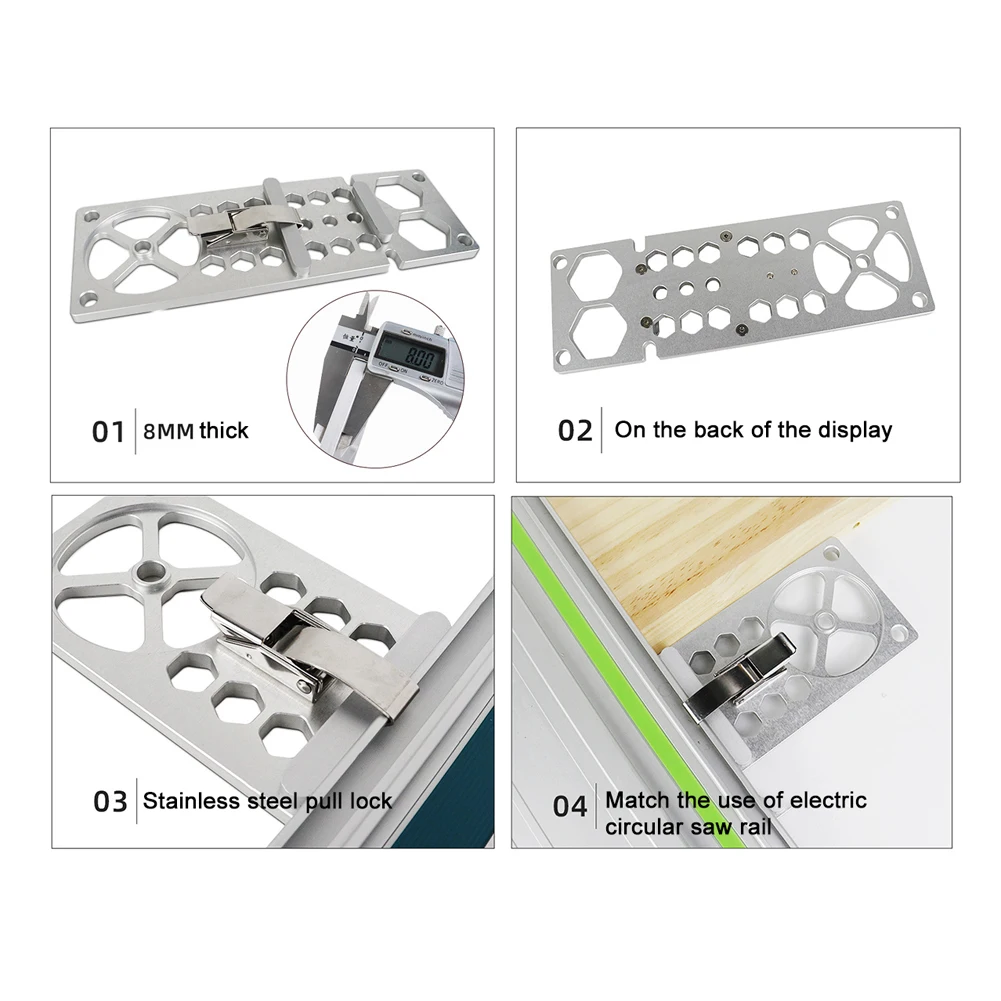 8.00

OFF ON ZERO

01 8MM thick

02 On the back of the display

03 Stainless steel pull lock

04 Match the use of electric circular saw rail