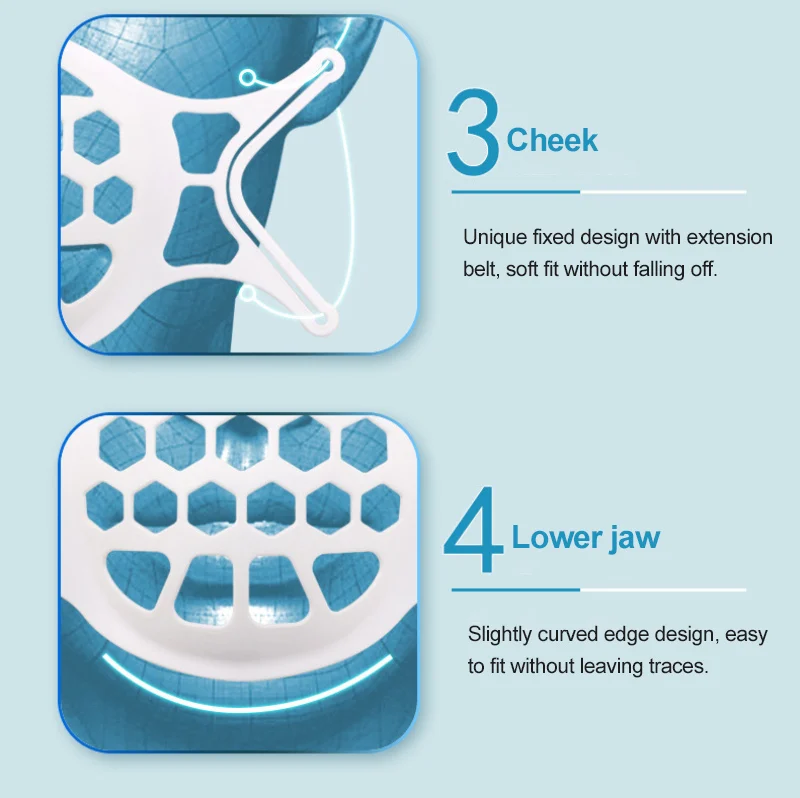 3 Cheek

Unique fixed design with extension belt, soft fit without falling off.

4 Lower jaw

Slightly curved edge design, easy to fit without leaving traces.