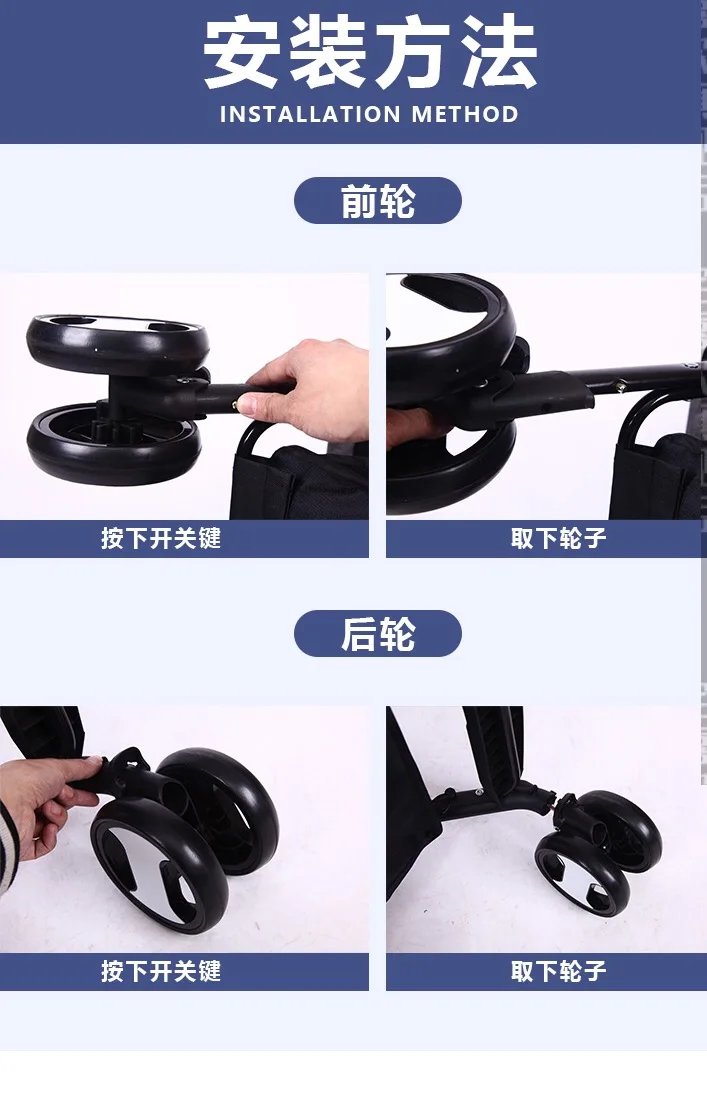 安装方法
INSTALLATION METHOD

前轮

按下开关键

取下轮子

后轮

按下开关键

取下轮子