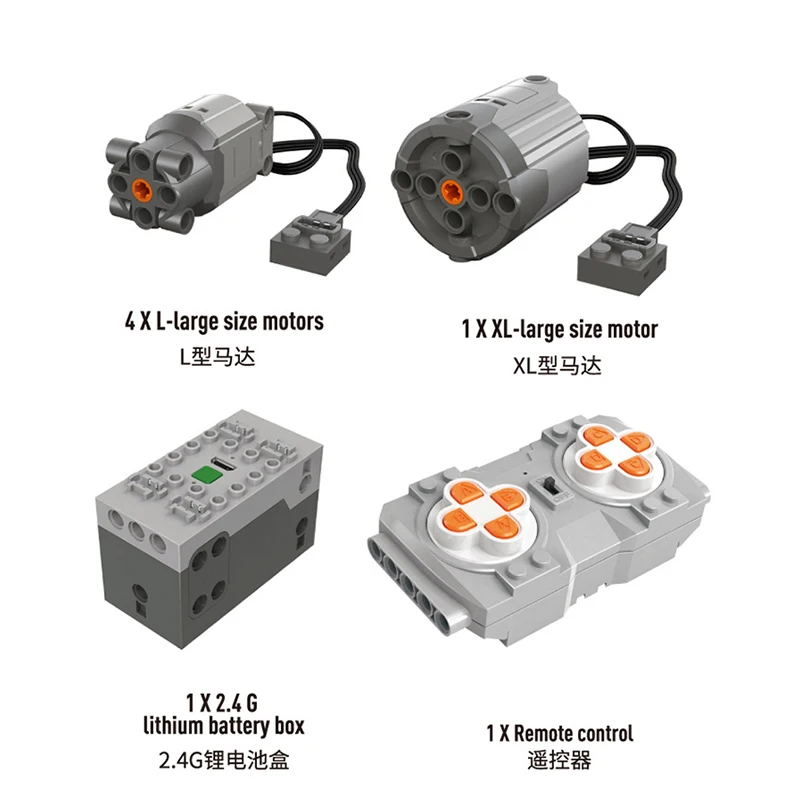 4 X L-large size motors
L型马达

1 X XL-large size motor
XL型马达

1 X 2.4 G
lithium battery box
2.4G锂电池盒

1 X Remote control
遥控器