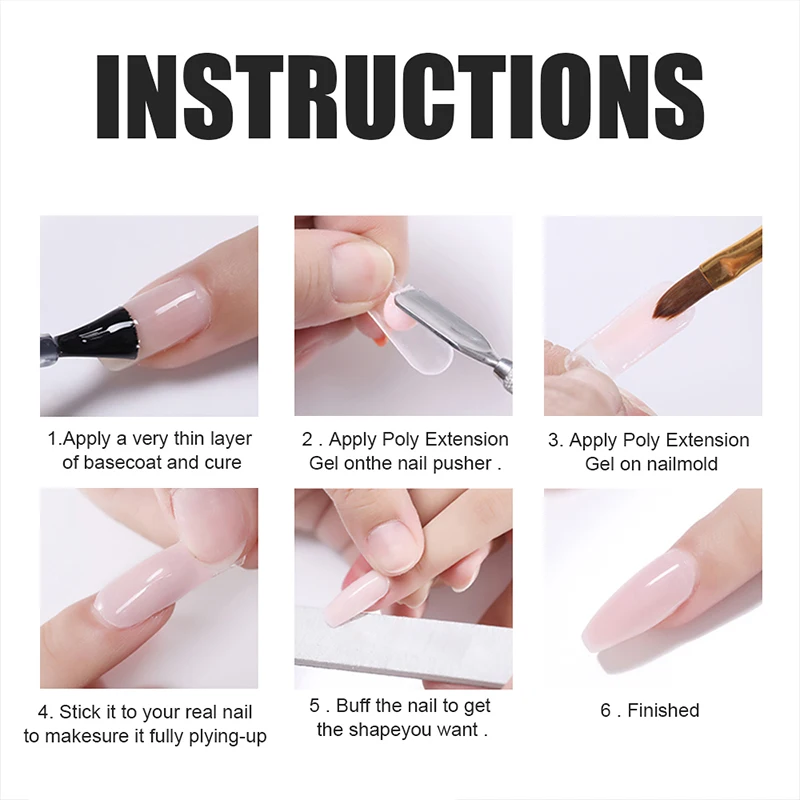 INSTRUCTIONS

1.Apply a very thin layer of basecoat and cure

2 . Apply Poly Extension Gel onthe nail pusher .

3. Apply Poly Extension Gel on nailmold

4. Stick it to your real nail to makesure it fully plying-up

5 . Buff the nail to get the shapeyou want .

6 . Finished