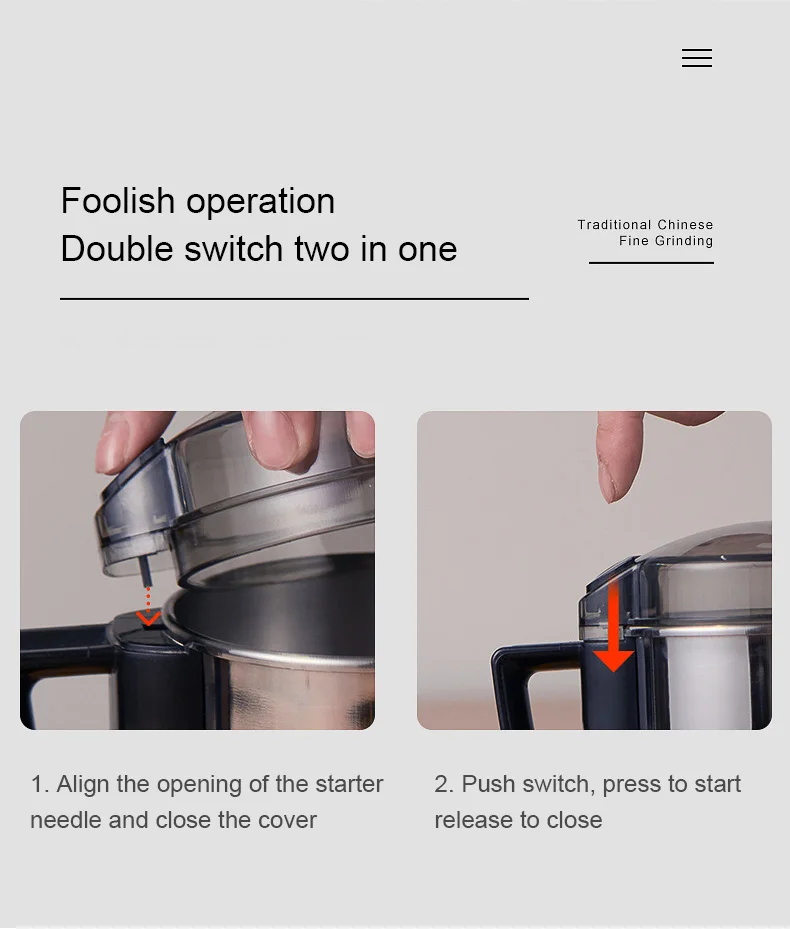 Foolish operation
Double switch two in one

Traditional Chinese
Fine Grinding

1. Align the opening of the starter needle and close the cover

2. Push switch, press to start release to close