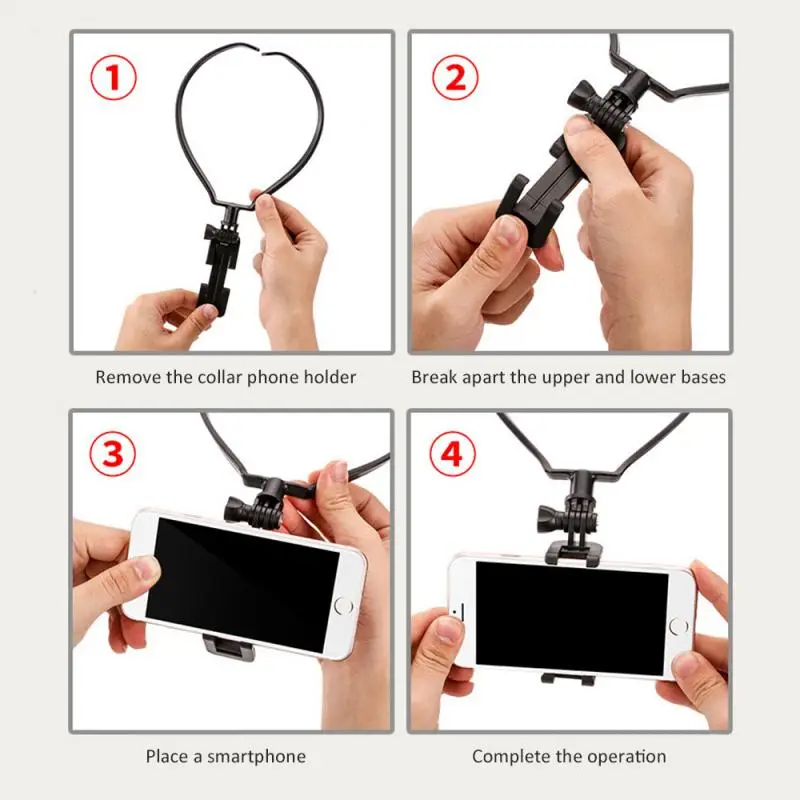 1

Remove the collar phone holder

2

Break apart the upper and lower bases

3

Place a smartphone

4

Complete the operation