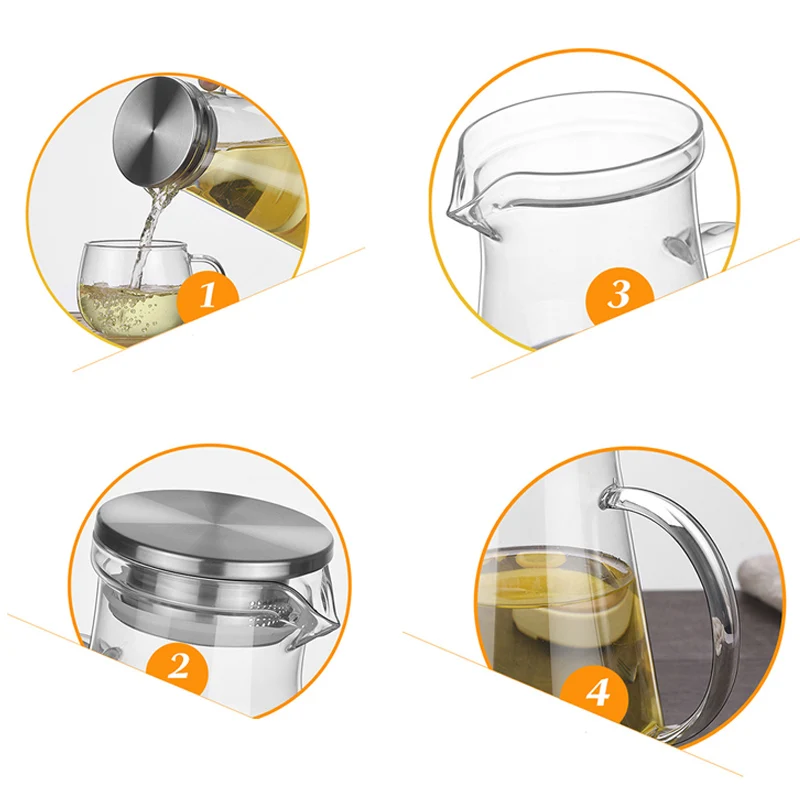 1
3
2
4