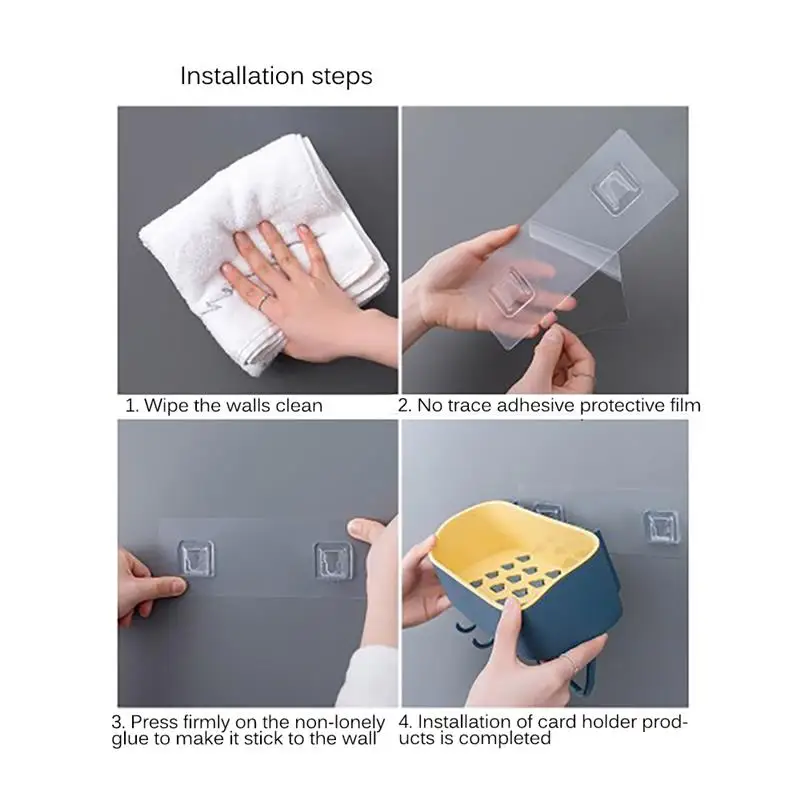 Installation steps

1. Wipe the walls clean

2. No trace adhesive protective film

3. Press firmly on the non-lonely glue to make it stick to the wall

4. Installation of card holder products is completed