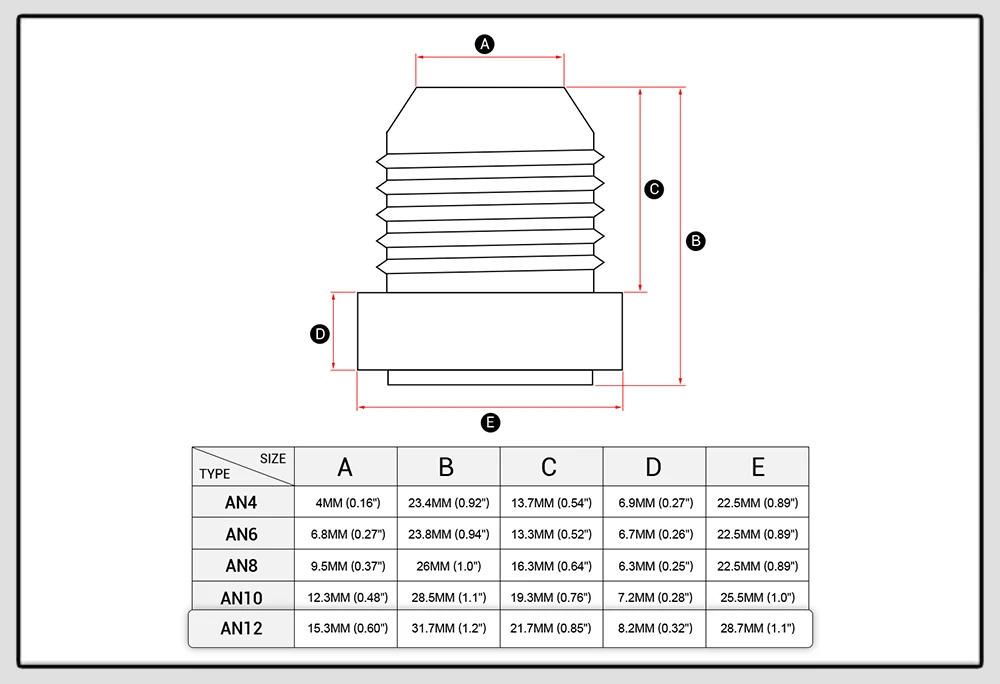 A
C
B
D
E

| SIZE / TYPE | A | B | C | D | E |
|---|---|---|---|---|---|
| AN4 | 4MM (0.16") | 23.4MM (0.92") | 13.7MM (0.54") | 6.9MM (0.27") | 22.5MM (0.89") |
| AN6 | 6.8MM (0.27") | 23.8MM (0.94") | 13.3MM (0.52") | 6.7MM (0.26") | 22.5MM (0.89") |
| AN8 | 9.5MM (0.37") | 26MM (1.0") | 16.3MM (0.64") | 6.3MM (0.25") | 22.5MM (0.89") |
| AN10 | 12.3MM (0.48") | 28.5MM (1.1") | 19.3MM (0.76") | 7.2MM (0.28") | 25.5MM (1.0") |
| AN12 | 15.3MM (0.60") | 31.7MM (1.2") | 21.7MM (0.85") | 8.2MM (0.32") | 28.7MM (1.1") |