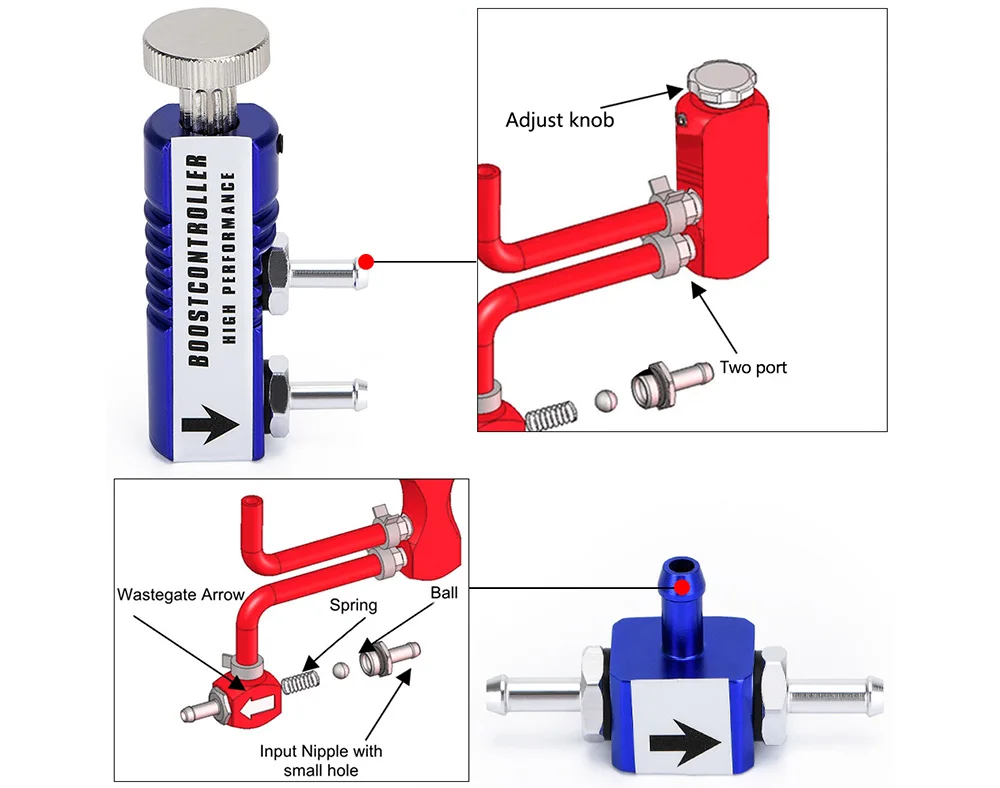 BOOSTCONTROLLER
HIGH PERFORMANCE

Adjust knob

Two port

Wastegate Arrow

Spring

Ball

Input Nipple with small hole