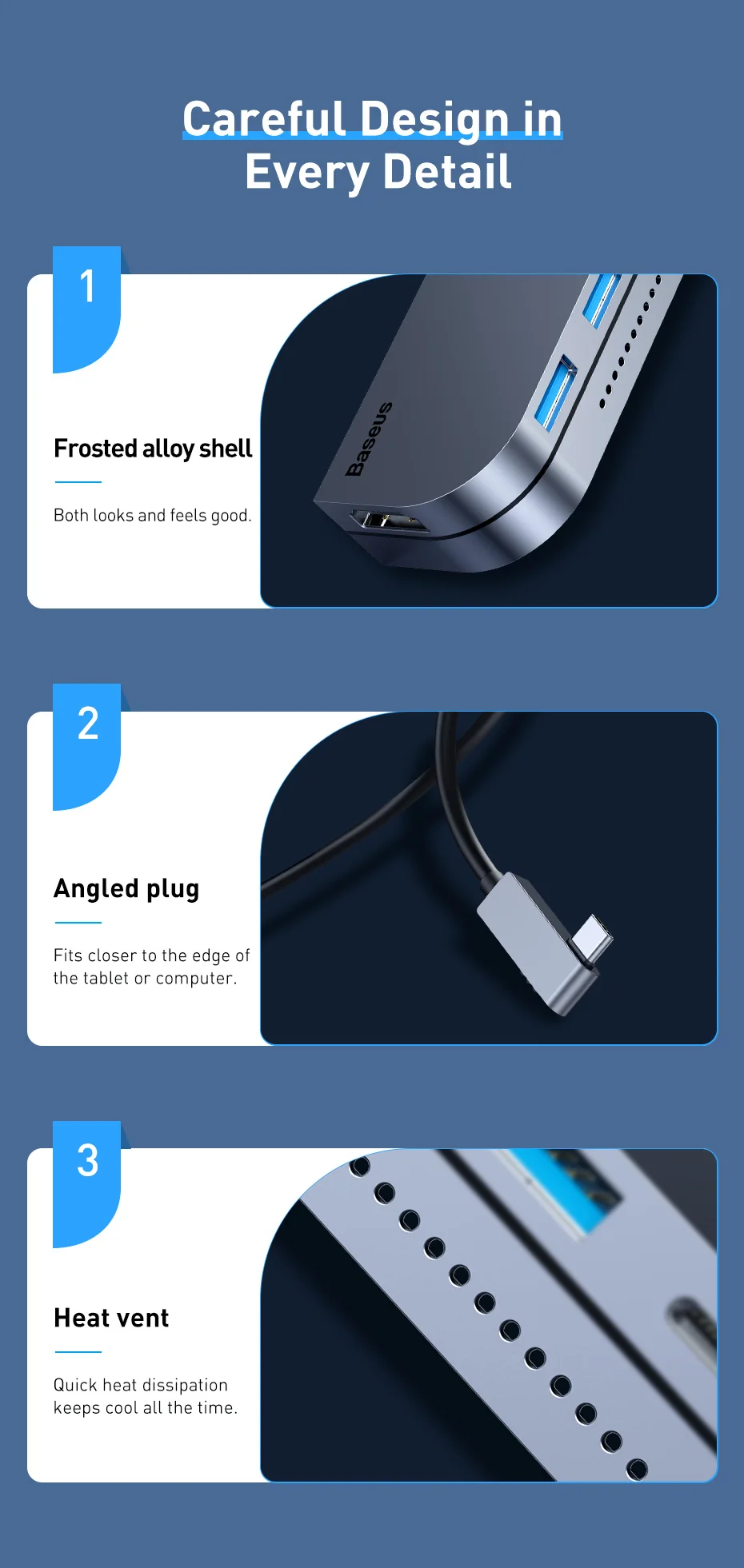 Careful Design in Every Detail

1

Frosted alloy shell

Both looks and feels good.

Baseus

2

Angled plug

Fits closer to the edge of the tablet or computer.

3

Heat vent

Quick heat dissipation keeps cool all the time.