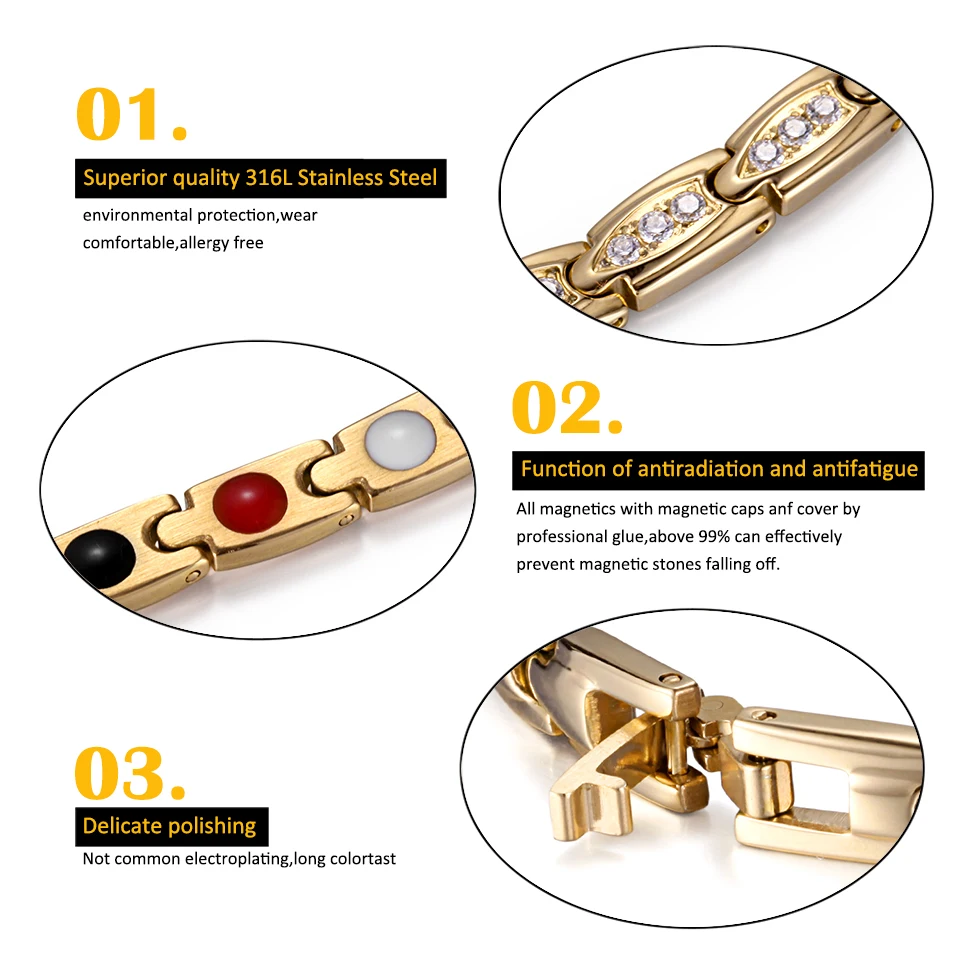 01.

Superior quality 316L Stainless Steel

environmental protection,wear comfortable,allergy free

02.

Function of antiradiation and antifatigue

All magnetics with magnetic caps anf cover by professional glue,above 99% can effectively prevent magnetic stones falling off.

03.

Delicate polishing

Not common electroplating,long colortast