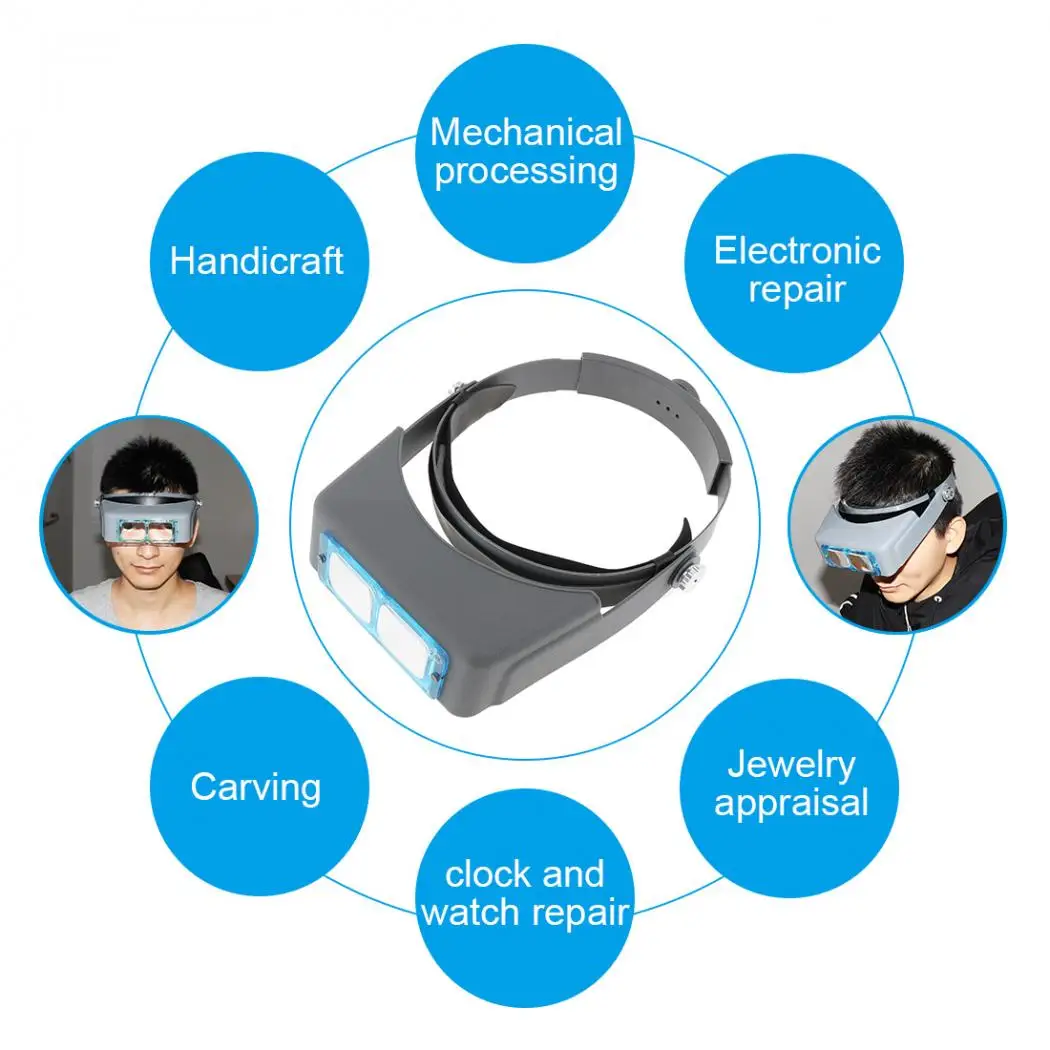 Mechanical processing

Handicraft

Electronic repair

Carving

Jewelry appraisal

clock and watch repair