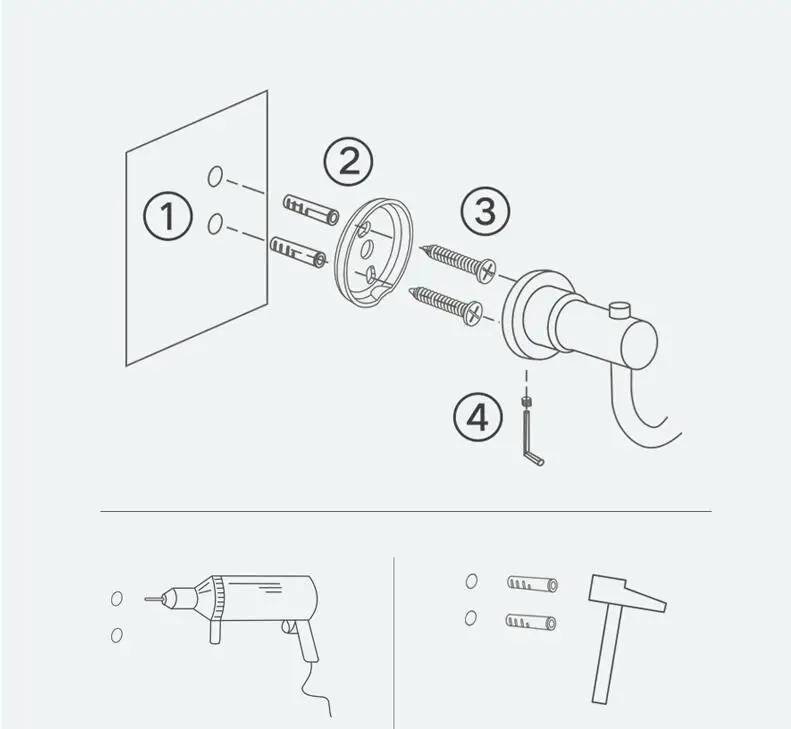 1
2
3
4