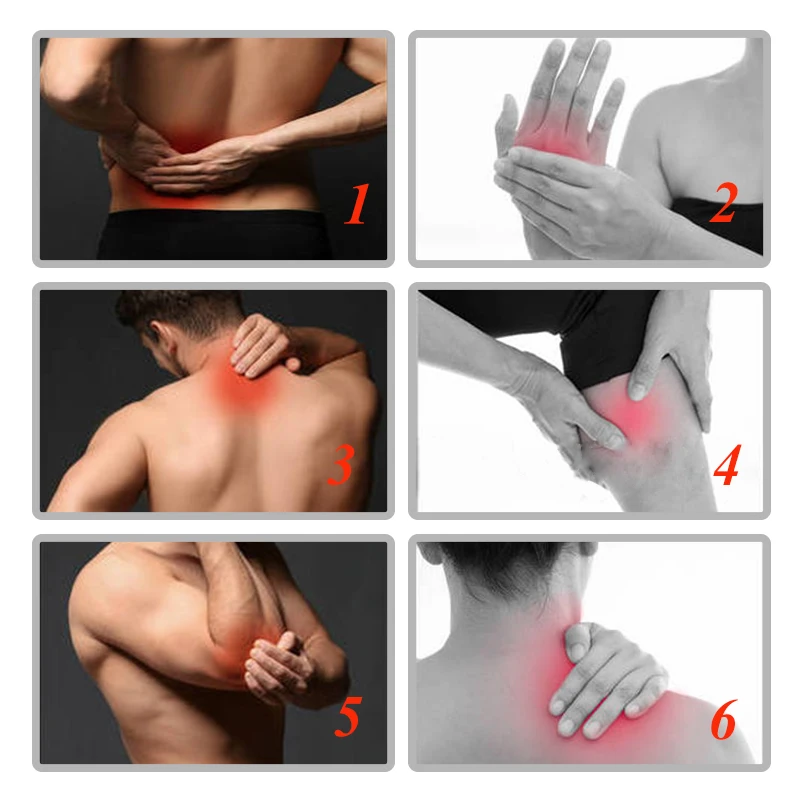 1

2

3

4

5

6