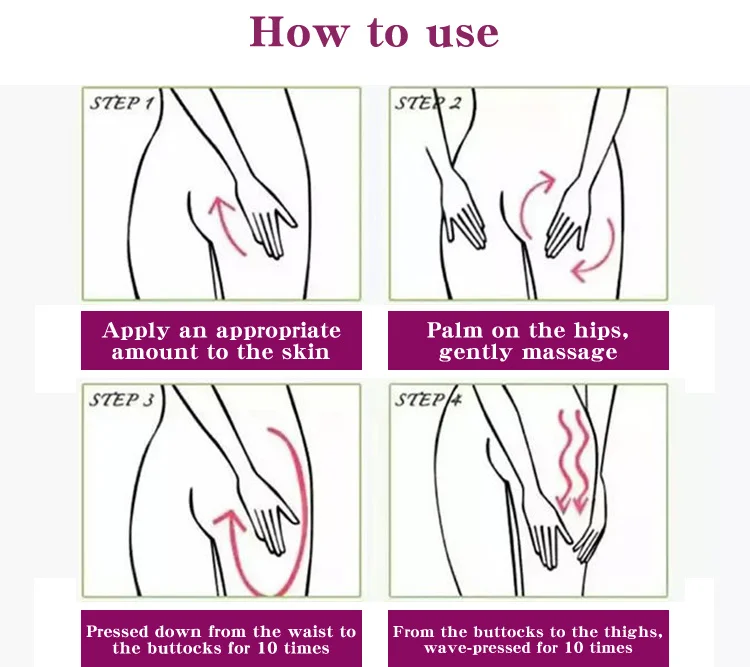 How to use

STEP 1

Apply an appropriate amount to the skin

STEP 2

Palm on the hips, gently massage

STEP 3

Pressed down from the waist to the buttocks for 10 times

STEP 4

From the buttocks to the thighs, wave-pressed for 10 times