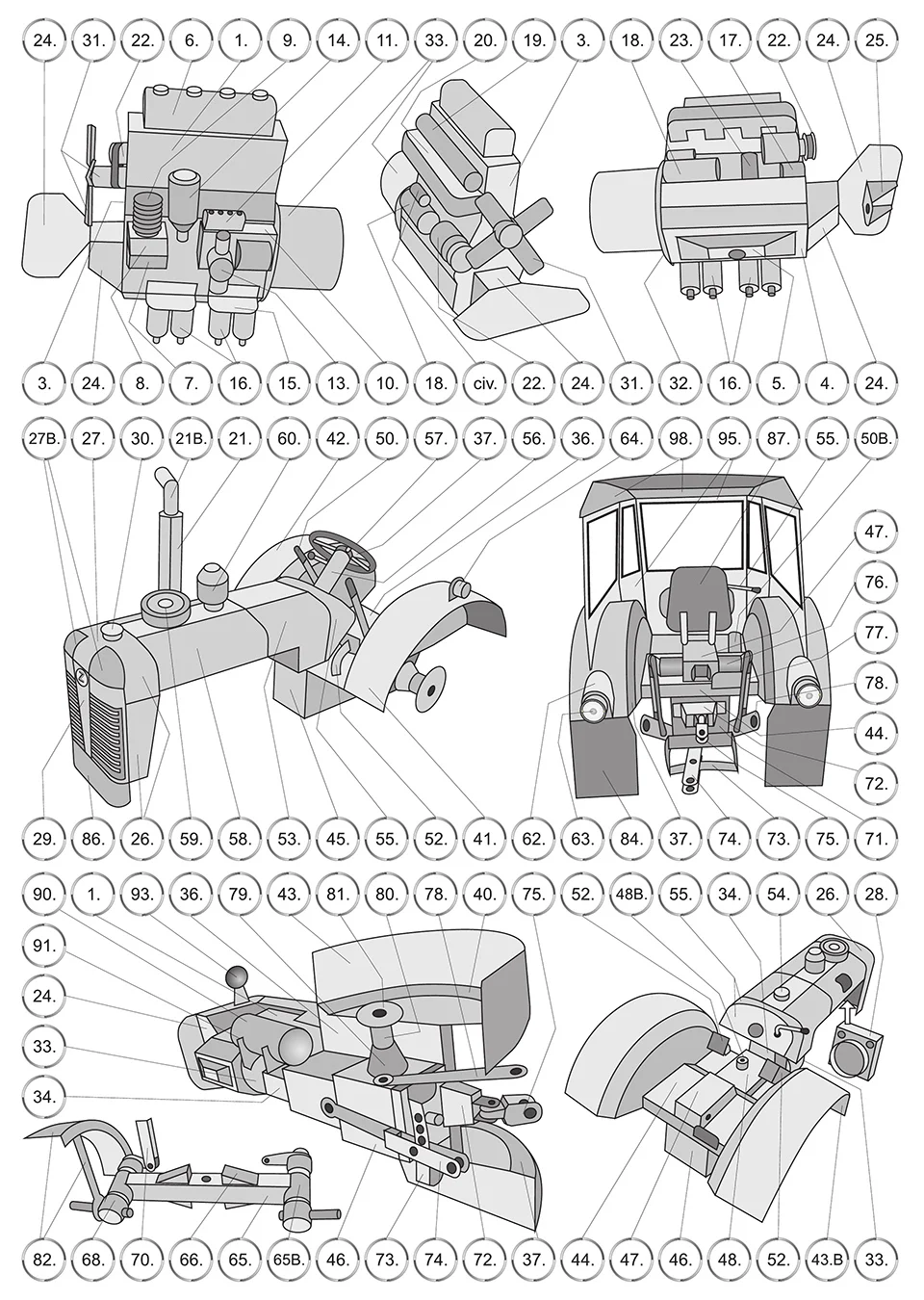 24. 31. 22. 6. 1. 9. 14. 11. 33. 20. 19. 3. 18. 23. 17. 22. 24. 25.

3. 24. 8. 7. 16. 15. 13. 10. 18. civ. 22. 24. 31. 32. 16. 5. 4. 24.

27B. 27. 30. 21B. 21. 60. 42. 50. 57. 37. 56. 36. 64. 98. 95. 87. 55. 50B.

47.
76.
77.
78.
44.
72.

29. 86. 26. 59. 58. 53. 45. 55. 52. 41. 62. 63. 84. 37. 74. 73. 75. 71.

90. 1. 93. 36. 79. 43. 81. 80. 78. 40. 75. 52. 48B. 55. 34. 54. 26. 28.

91.
24.
33.
34.

82. 68. 70. 66. 65. 65B. 46. 73. 74. 72. 37. 44. 47. 46. 48. 52. 43.B 33.