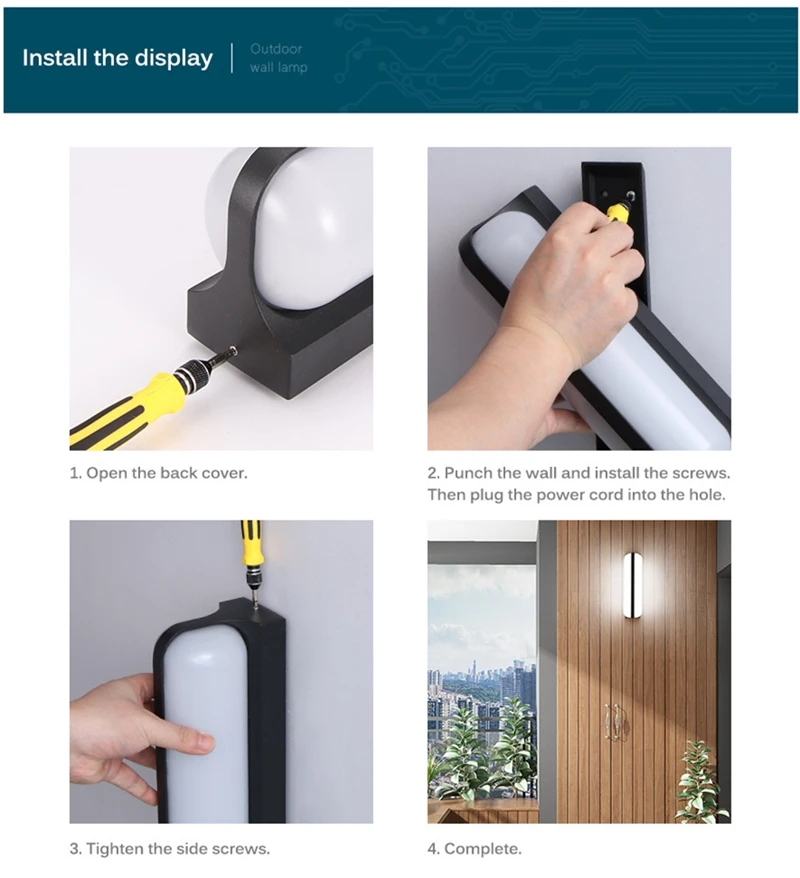 Install the display

Outdoor wall lamp

1. Open the back cover.

2. Punch the wall and install the screws. Then plug the power cord into the hole.

3. Tighten the side screws.

4. Complete.