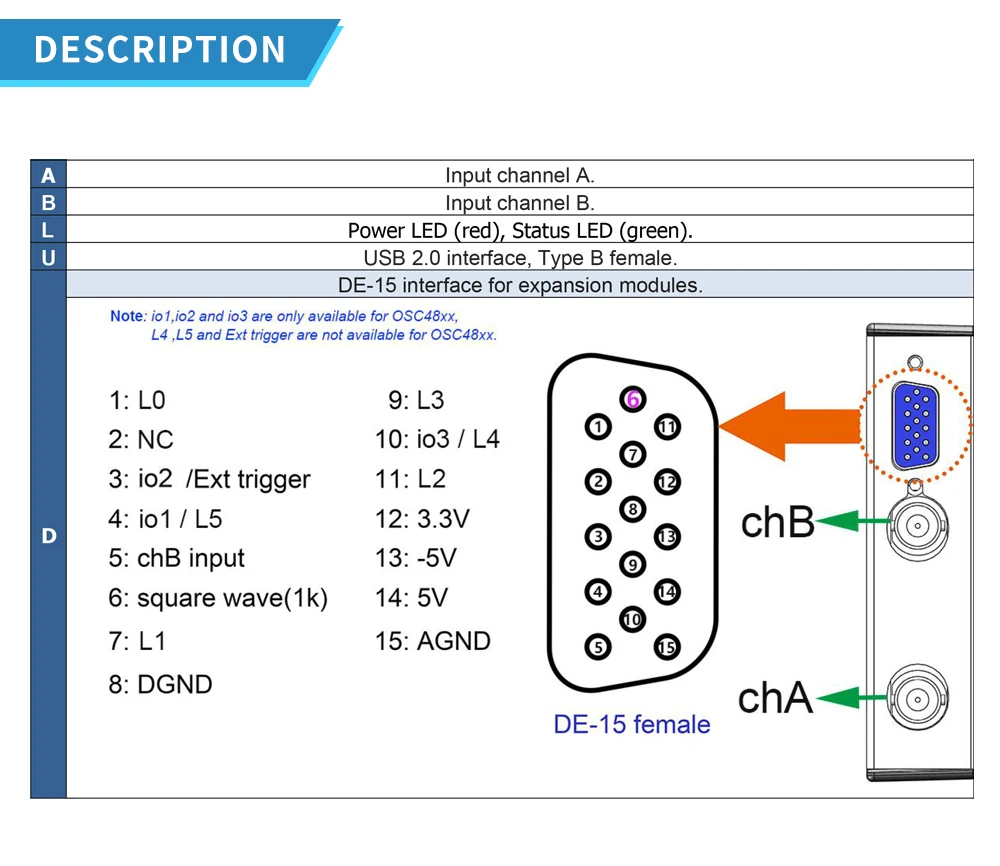 DESCRIPTION

| A | Input channel A. |
|---|---|
| B | Input channel B. |
| L | Power LED (red), Status LED (green). |
| U | USB 2.0 interface, Type B female. |
| D | DE-15 interface for expansion modules. |

Note: io1,io2 and io3 are only available for OSC48xx,
L4 ,L5 and Ext trigger are not available for OSC48xx.

1: L0
2: NC
3: io2 /Ext trigger
4: io1 / L5
5: chB input
6: square wave(1k)
7: L1
8: DGND

9: L3
10: io3 / L4
11: L2
12: 3.3V
13: -5V
14: 5V
15: AGND

6
1 11
7
2 12
8
3 13
9
4 14
10
5 15

DE-15 female

chB
chA