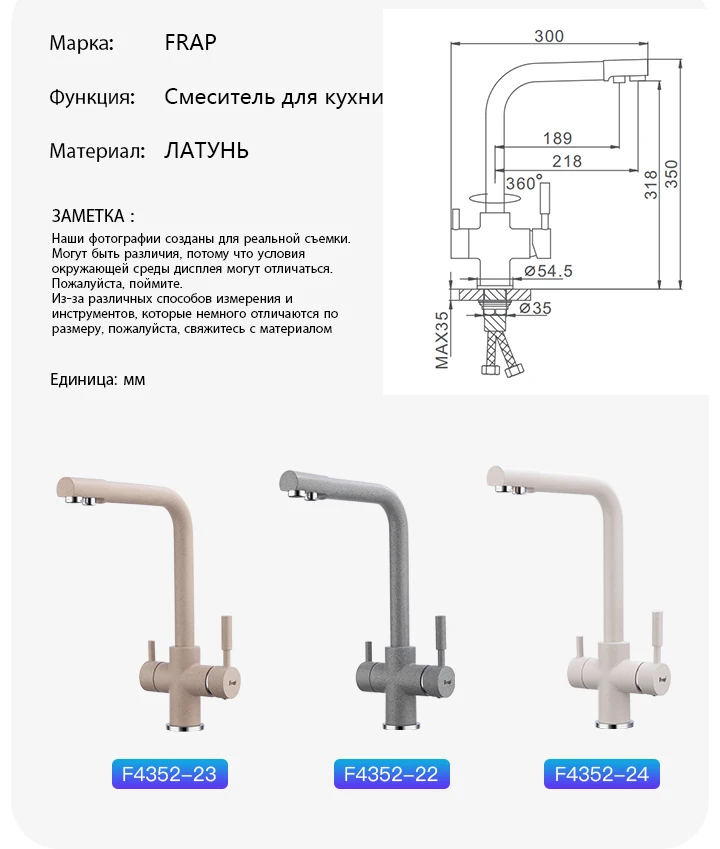 Марка: FRAP

Функция: Смеситель для кухни

Материал: ЛАТУНЬ

ЗАМЕТКА :
Наши фотографии созданы для реальной съемки. Могут быть различия, потому что условия окружающей среды дисплея могут отличаться. Пожалуйста, поймите.
Из-за различных способов измерения и инструментов, которые немного отличаются по размеру, пожалуйста, свяжитесь с материалом

Единица: мм

300
189
218
360°
318
350
Ø54.5
Ø35
MAX35

F4352-23
F4352-22
F4352-24