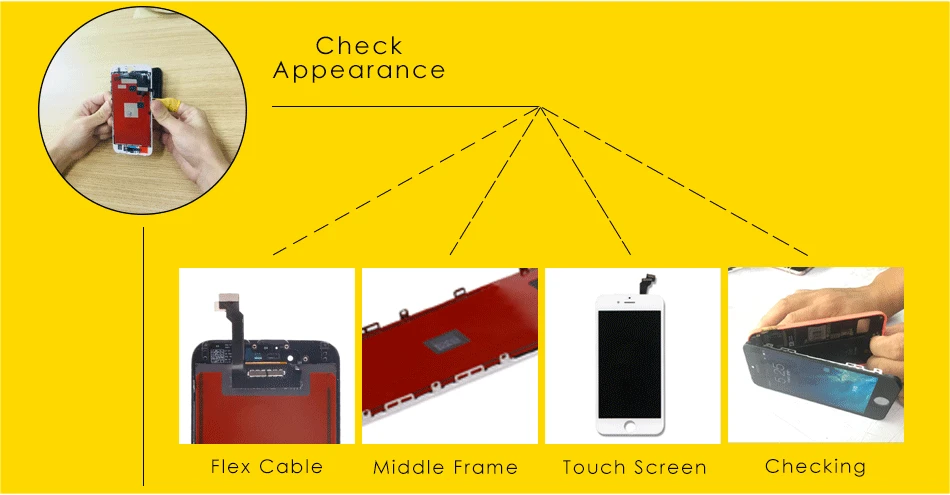 Check Appearance

Flex Cable

Middle Frame

Touch Screen

Checking