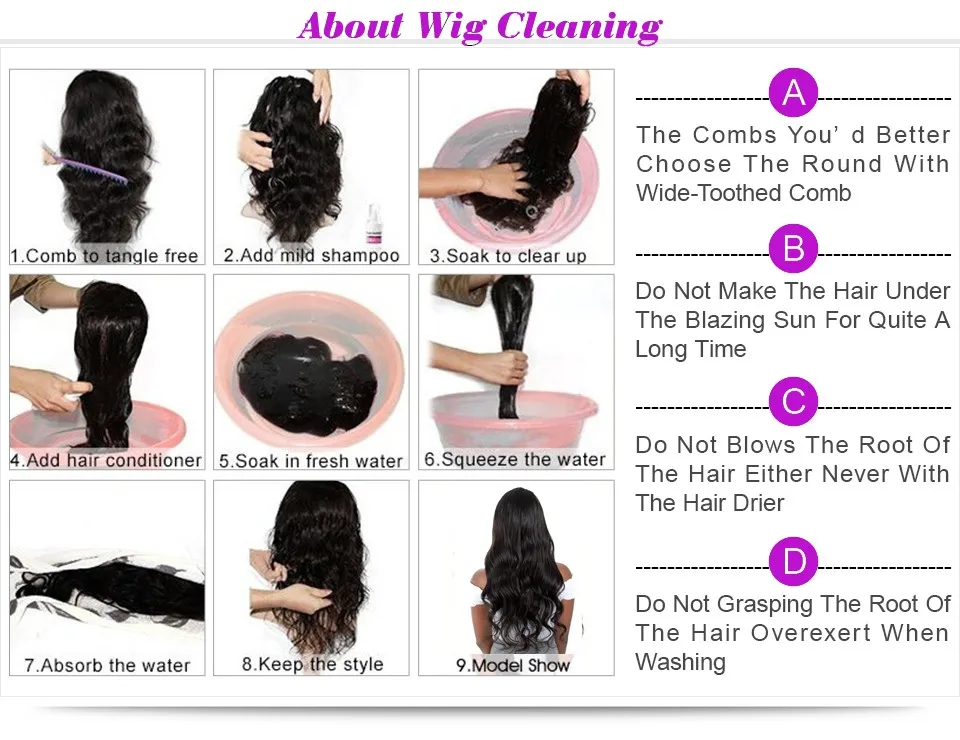 About Wig Cleaning

1.Comb to tangle free

2.Add mild shampoo

3.Soak to clear up

4.Add hair conditioner

5.Soak in fresh water

6.Squeeze the water

7.Absorb the water

8.Keep the style

9.Model Show

A

The Combs You' d Better Choose The Round With Wide-Toothed Comb

B

Do Not Make The Hair Under The Blazing Sun For Quite A Long Time

C

Do Not Blows The Root Of The Hair Either Never With The Hair Drier

D

Do Not Grasping The Root Of The Hair Overexert When Washing