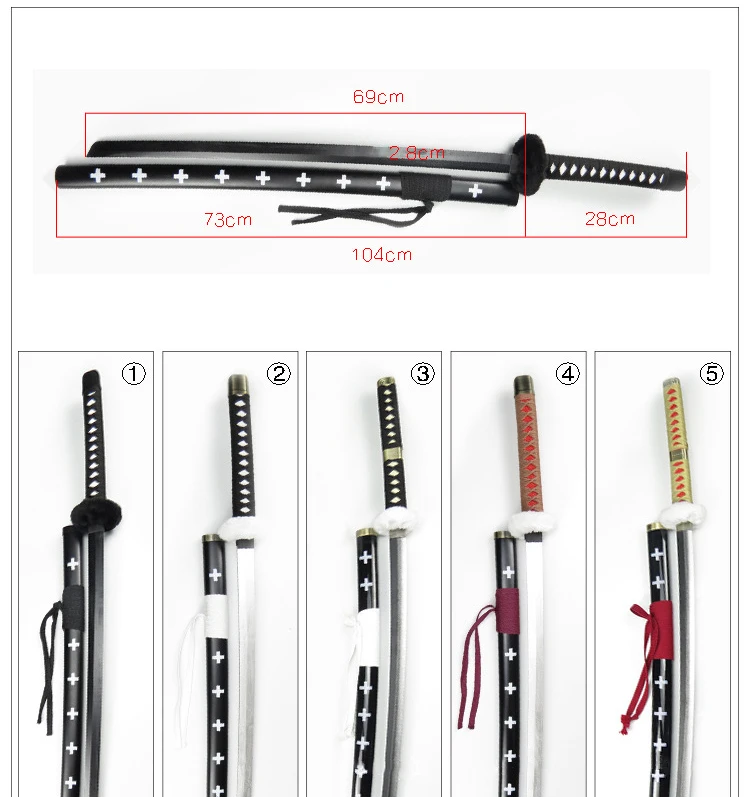 69cm

2.8cm

73cm

28cm

104cm

①

②

③

④

⑤