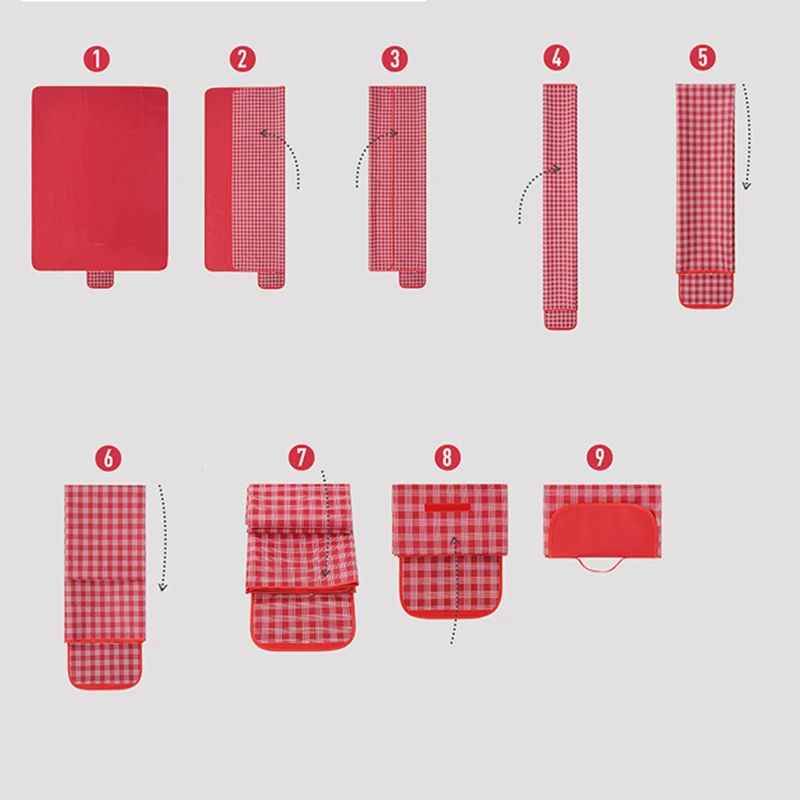 1
2
3
4
5
6
7
8
9