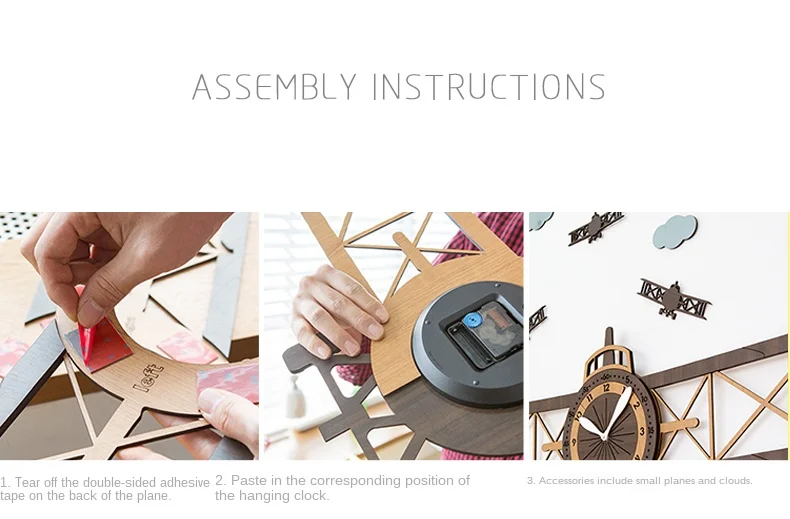 ASSEMBLY INSTRUCTIONS

left

12

1. Tear off the double-sided adhesive tape on the back of the plane.

2. Paste in the corresponding position of the hanging clock.

3. Accessories include small planes and clouds.