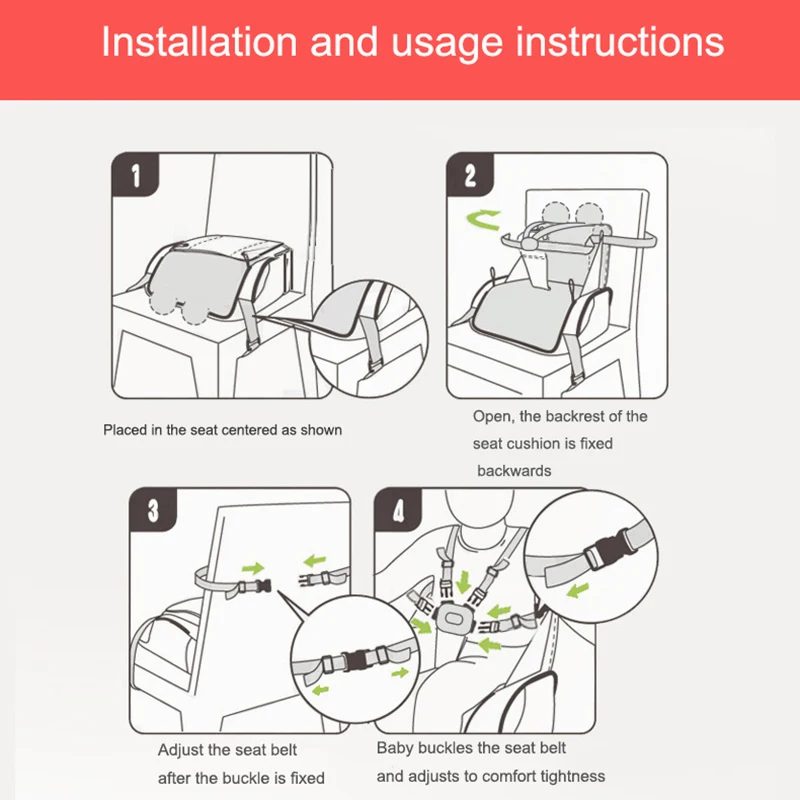 Installation and usage instructions

1

Placed in the seat centered as shown

2

Open, the backrest of the seat cushion is fixed backwards

3

Adjust the seat belt after the buckle is fixed

4

Baby buckles the seat belt and adjusts to comfort tightness