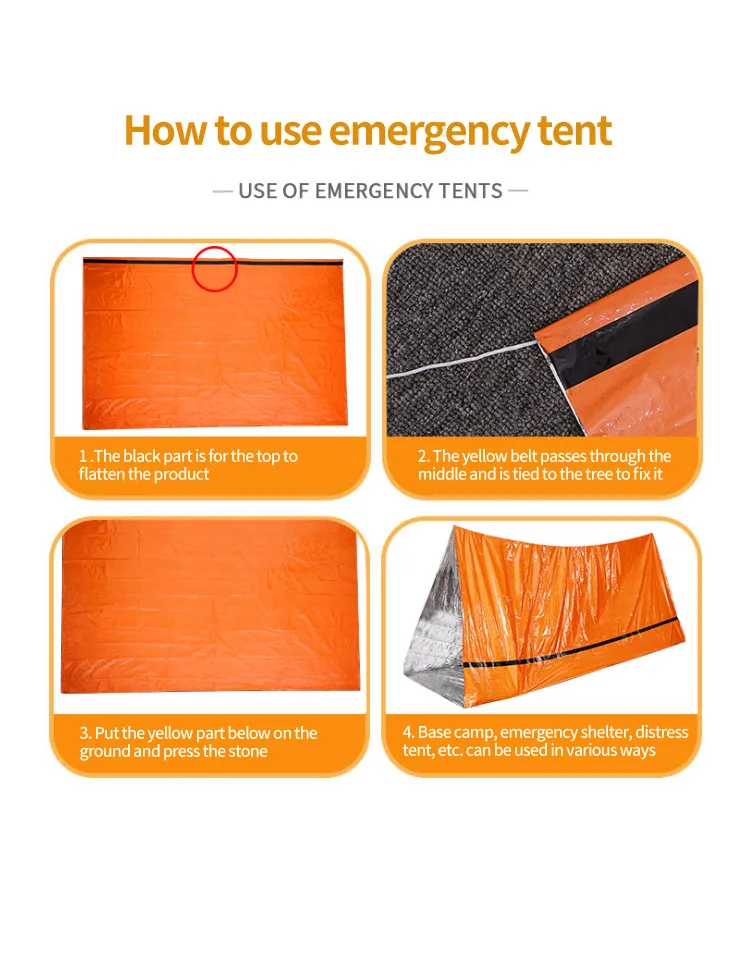 How to use emergency tent

— USE OF EMERGENCY TENTS —

1 .The black part is for the top to flatten the product

2. The yellow belt passes through the middle and is tied to the tree to fix it

3. Put the yellow part below on the ground and press the stone

4. Base camp, emergency shelter, distress tent, etc. can be used in various ways