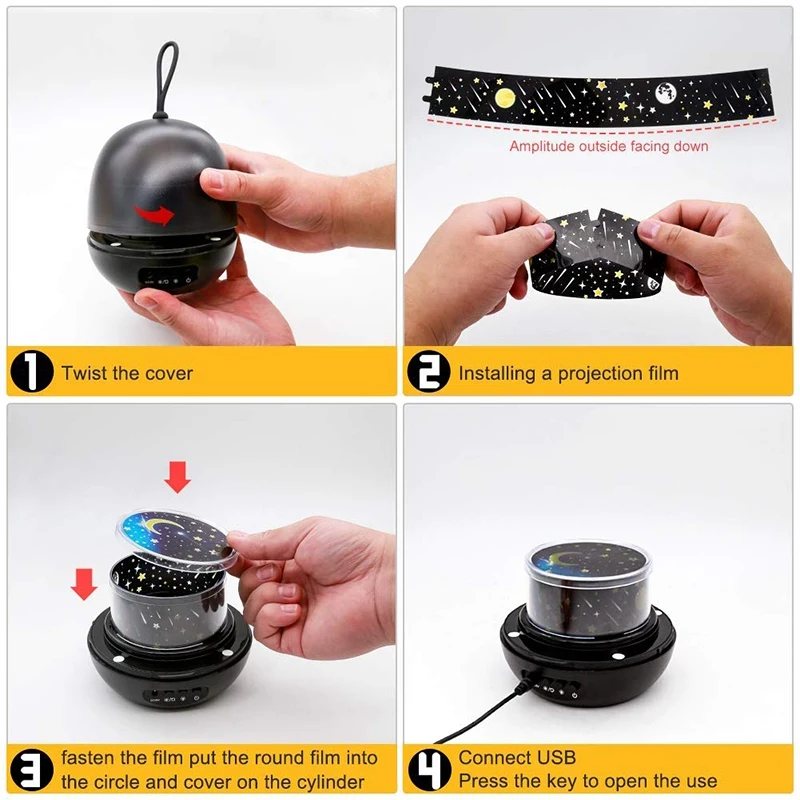 1 Twist the cover

Amplitude outside facing down

2 Installing a projection film

3 fasten the film put the round film into the circle and cover on the cylinder

4 Connect USB
Press the key to open the use