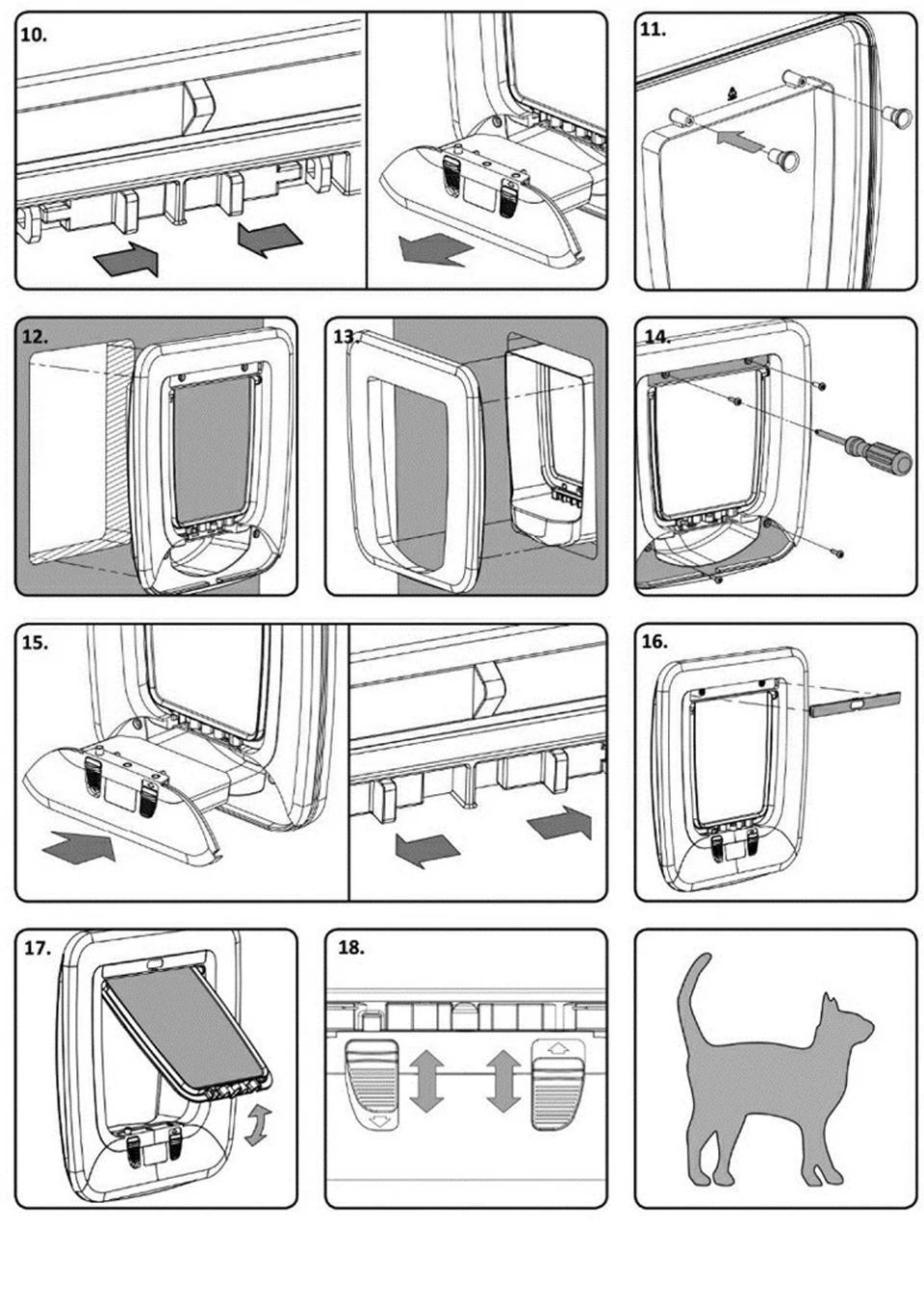 10.

11.

12.

13.

14.

15.

16.

17.

18.