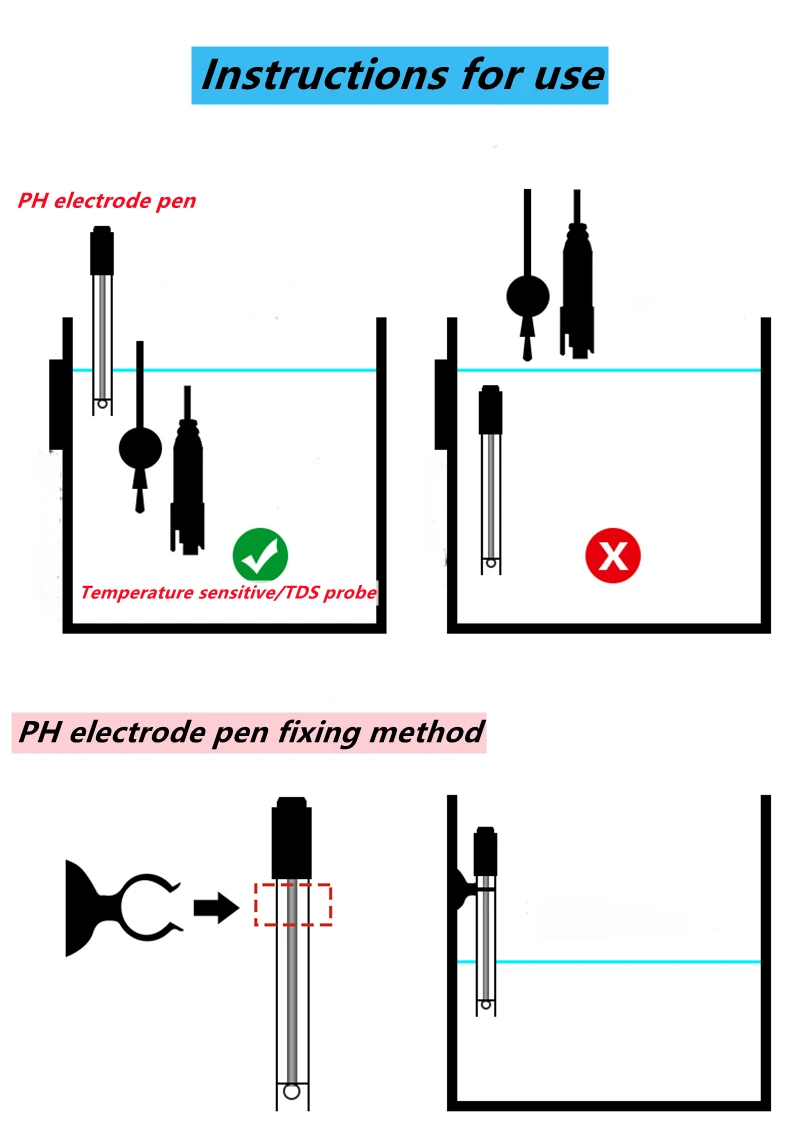 Instructions for use

PH electrode pen

Temperature sensitive/TDS probe

PH electrode pen fixing method