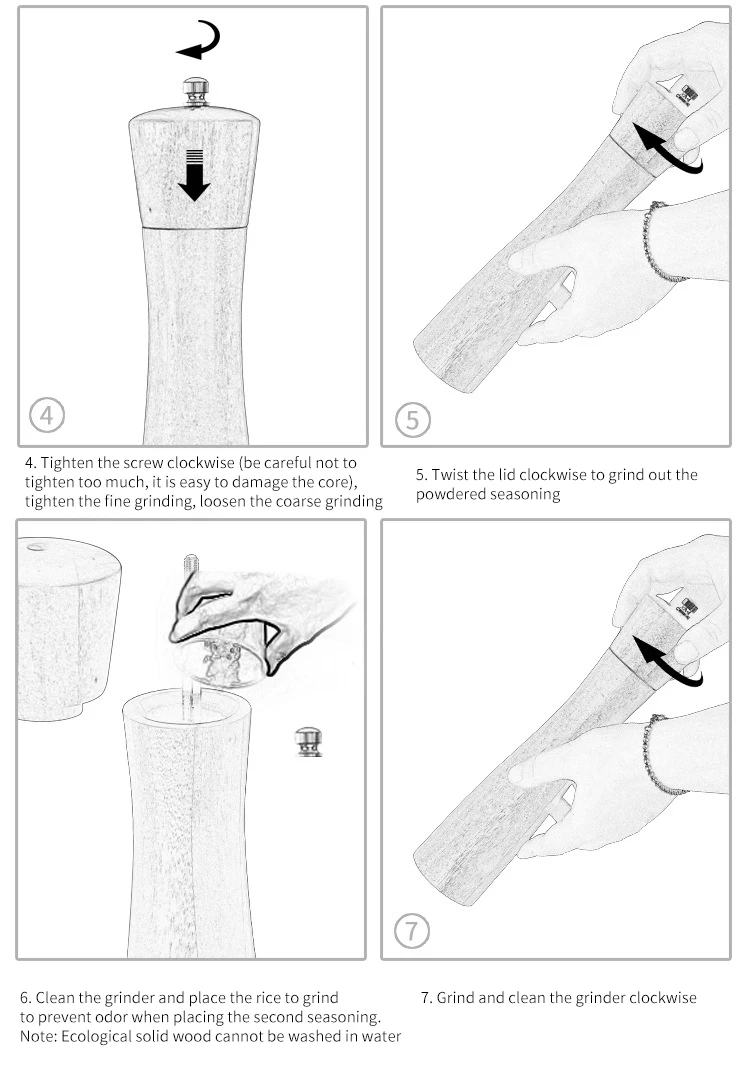 4

5

4. Tighten the screw clockwise (be careful not to tighten too much, it is easy to damage the core), tighten the fine grinding, loosen the coarse grinding

5. Twist the lid clockwise to grind out the powdered seasoning

7

6. Clean the grinder and place the rice to grind to prevent odor when placing the second seasoning. Note: Ecological solid wood cannot be washed in water

7. Grind and clean the grinder clockwise