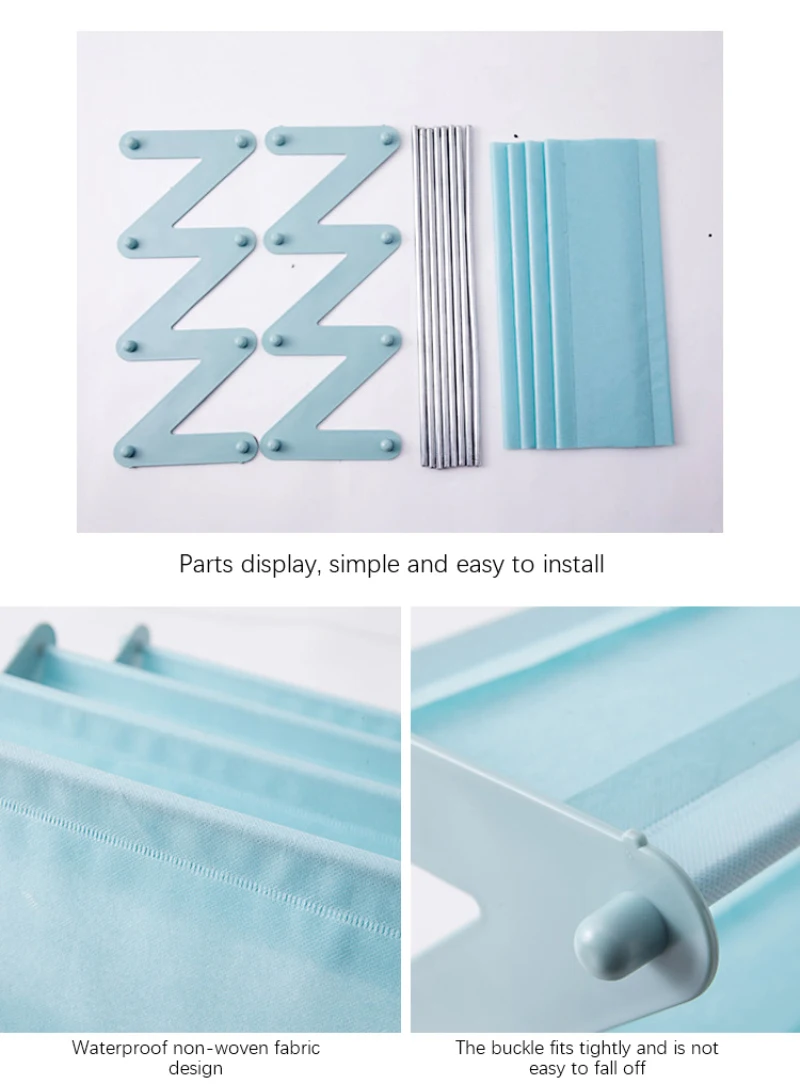 Parts display, simple and easy to install

Waterproof non-woven fabric design

The buckle fits tightly and is not easy to fall off