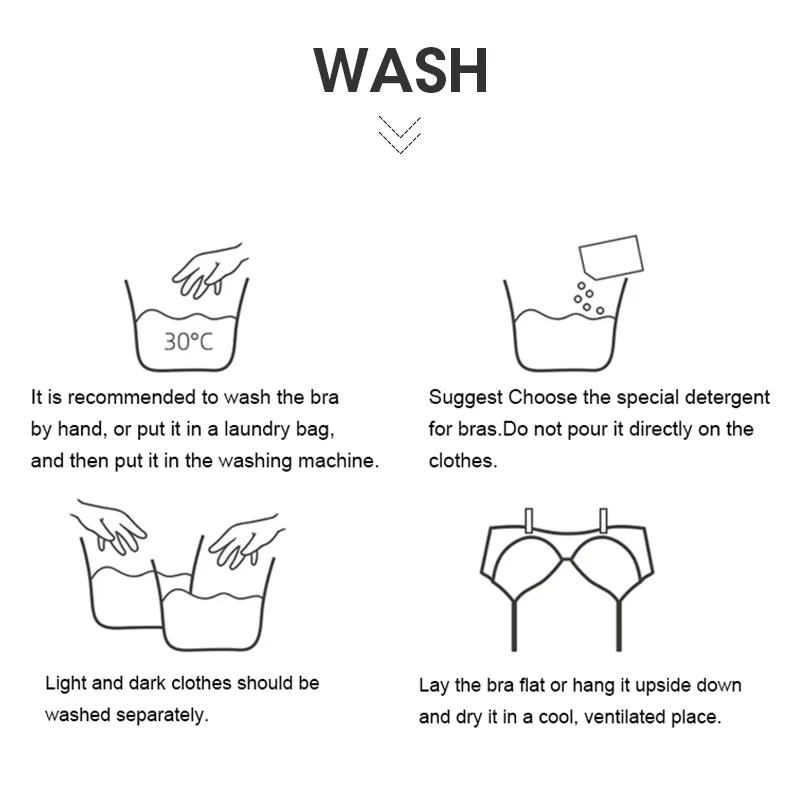 WASH

30°C

It is recommended to wash the bra by hand, or put it in a laundry bag, and then put it in the washing machine.

Suggest Choose the special detergent for bras.Do not pour it directly on the clothes.

Light and dark clothes should be washed separately.

Lay the bra flat or hang it upside down and dry it in a cool, ventilated place.