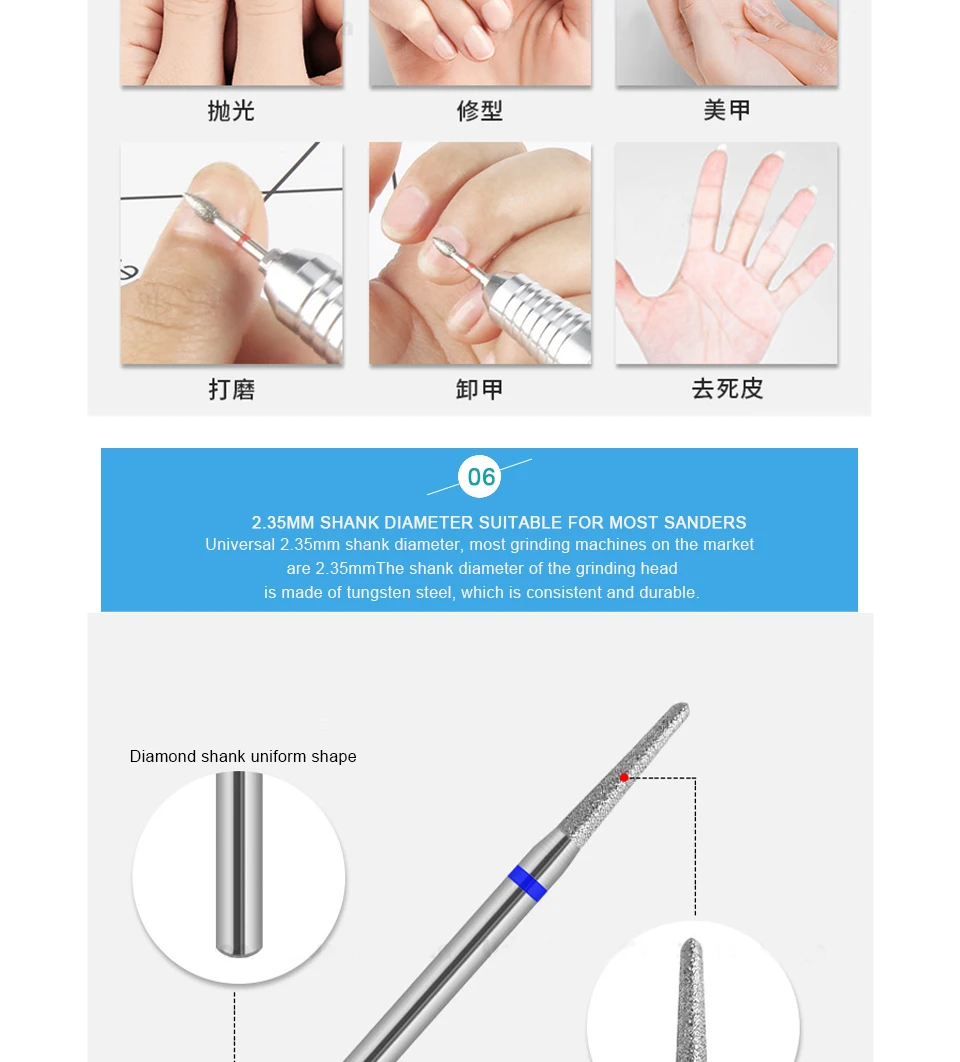 抛光

修型

美甲

打磨

卸甲

去死皮

06

2.35MM SHANK DIAMETER SUITABLE FOR MOST SANDERS

Universal 2.35mm shank diameter, most grinding machines on the market are 2.35mmThe shank diameter of the grinding head is made of tungsten steel, which is consistent and durable.

Diamond shank uniform shape