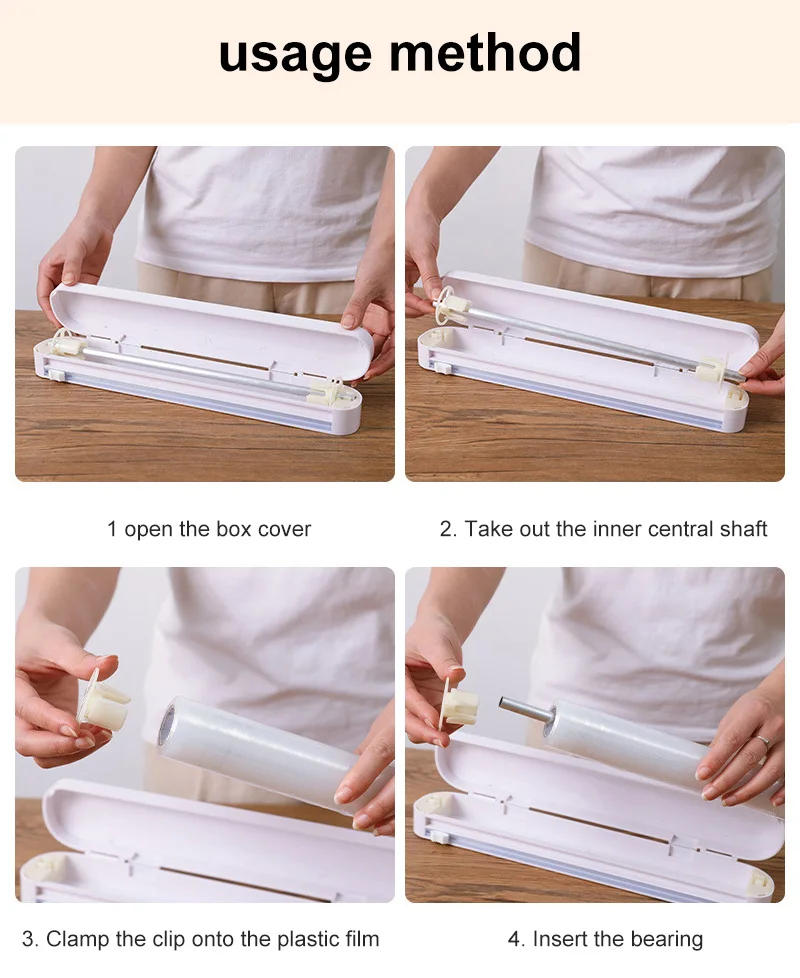 usage method

1 open the box cover

2. Take out the inner central shaft

3. Clamp the clip onto the plastic film

4. Insert the bearing