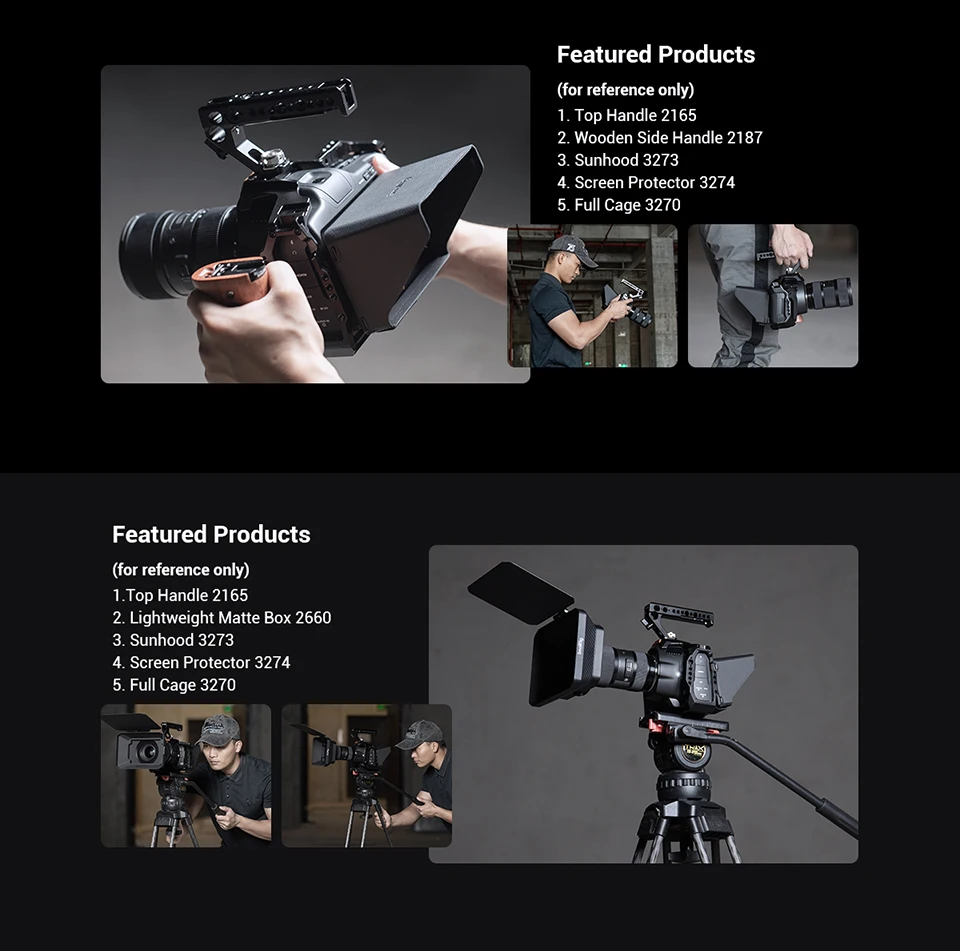 Featured Products

(for reference only)

1. Top Handle 2165
2. Wooden Side Handle 2187
3. Sunhood 3273
4. Screen Protector 3274
5. Full Cage 3270

Featured Products

(for reference only)

1.Top Handle 2165
2. Lightweight Matte Box 2660
3. Sunhood 3273
4. Screen Protector 3274
5. Full Cage 3270