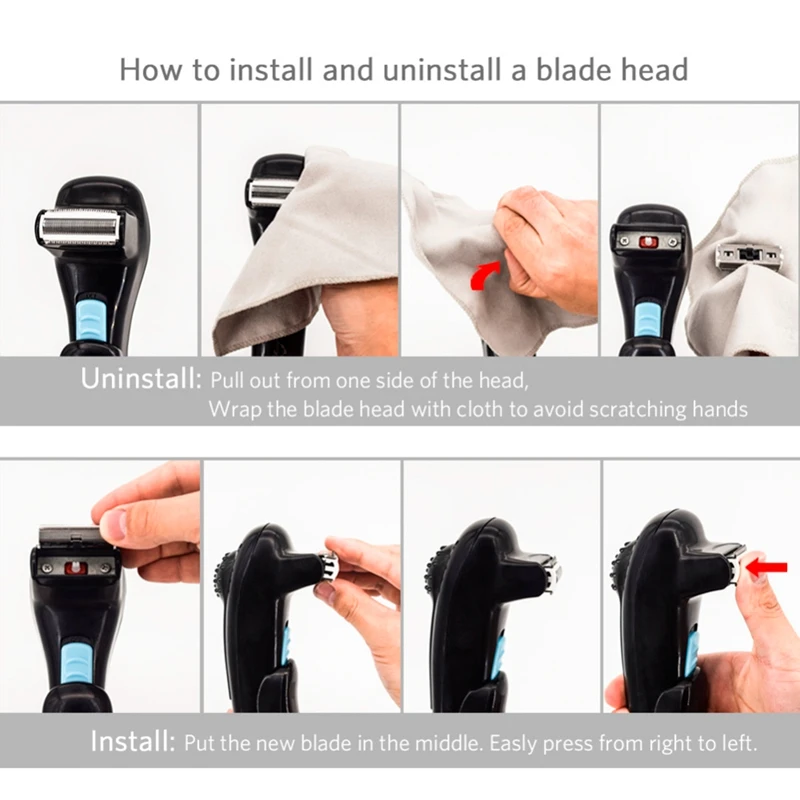 How to install and uninstall a blade head

Uninstall: Pull out from one side of the head,
Wrap the blade head with cloth to avoid scratching hands

Install: Put the new blade in the middle. Easly press from right to left.