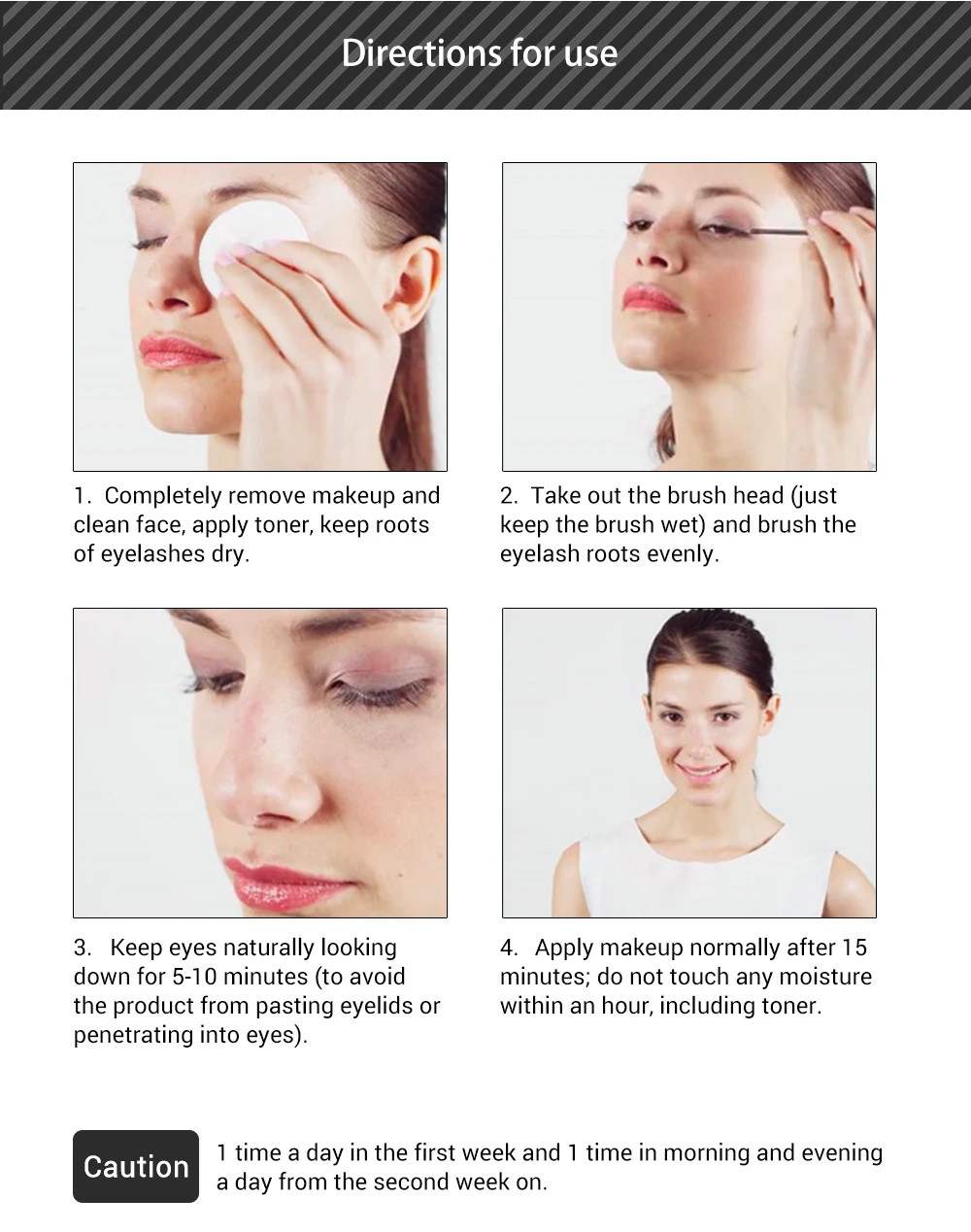 Directions for use

1. Completely remove makeup and clean face, apply toner, keep roots of eyelashes dry.

2. Take out the brush head (just keep the brush wet) and brush the eyelash roots evenly.

3. Keep eyes naturally looking down for 5-10 minutes (to avoid the product from pasting eyelids or penetrating into eyes).

4. Apply makeup normally after 15 minutes; do not touch any moisture within an hour, including toner.

Caution

1 time a day in the first week and 1 time in morning and evening a day from the second week on.