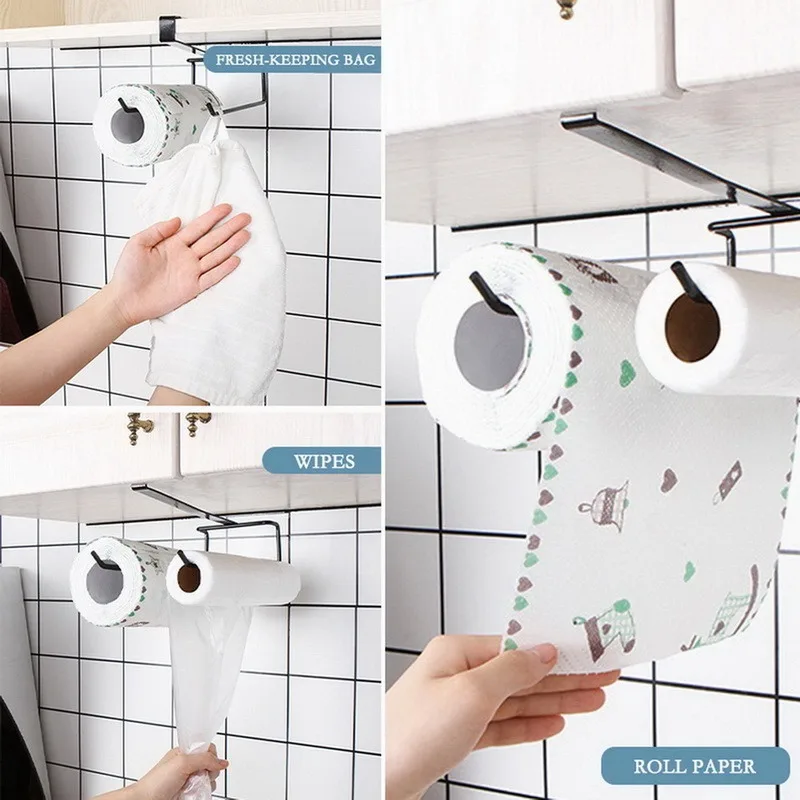 FRESH-KEEPING BAG

WIPES

ROLL PAPER