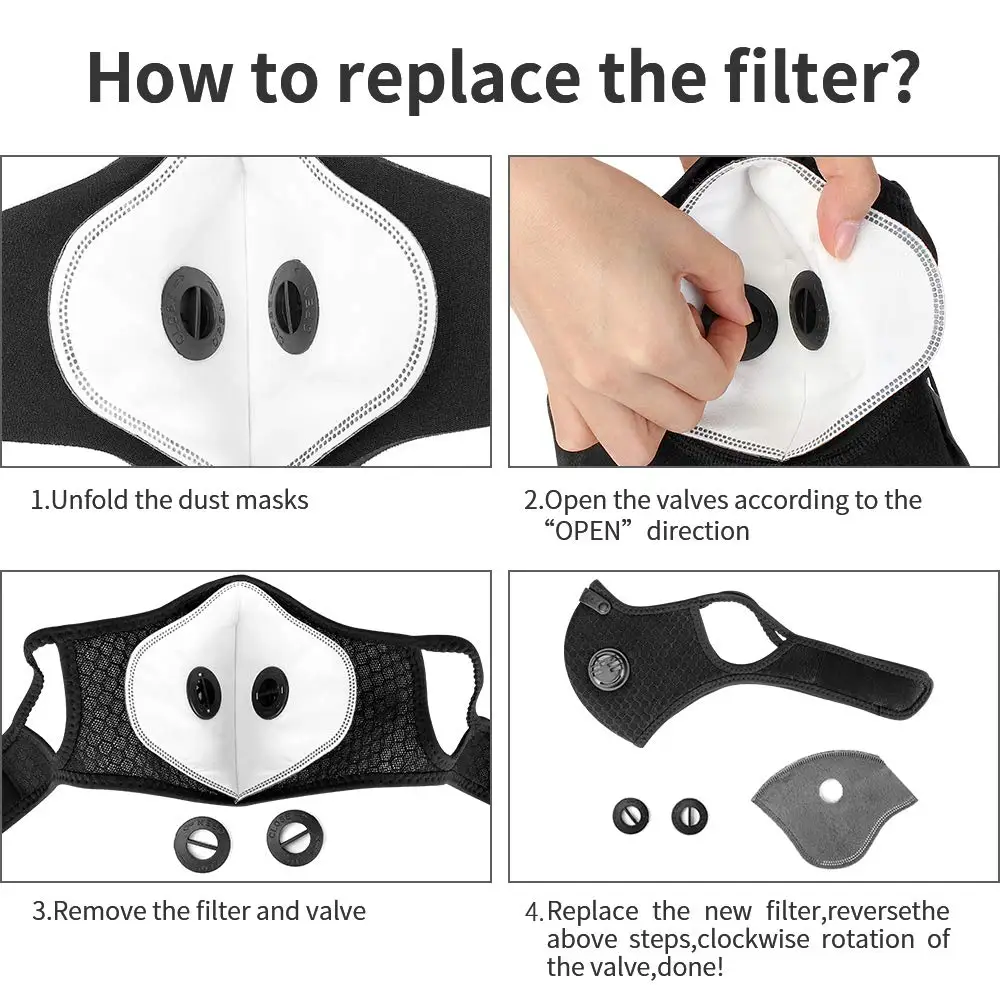 How to replace the filter?

1.Unfold the dust masks

2.Open the valves according to the “OPEN” direction

3.Remove the filter and valve

4.Replace the new filter,reversethe above steps,clockwise rotation of the valve,done!