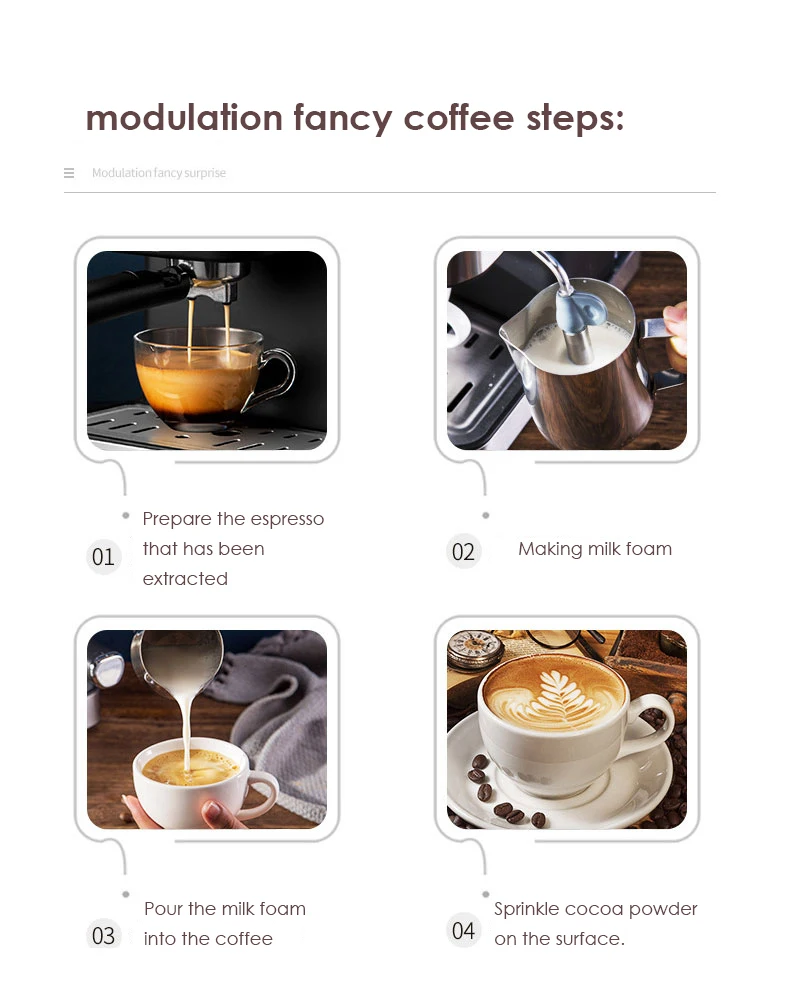 modulation fancy coffee steps:

Modulation fancy surprise

01 Prepare the espresso that has been extracted

02 Making milk foam

03 Pour the milk foam into the coffee

04 Sprinkle cocoa powder on the surface.