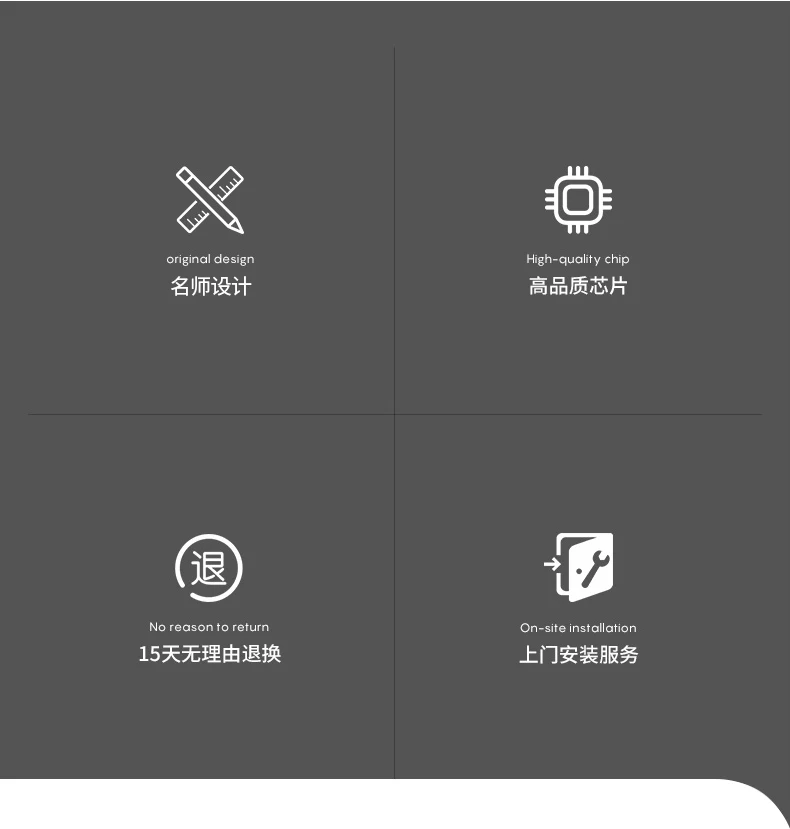 original design
名师设计

High-quality chip
高品质芯片

退

No reason to return
15天无理由退换

On-site installation
上门安装服务