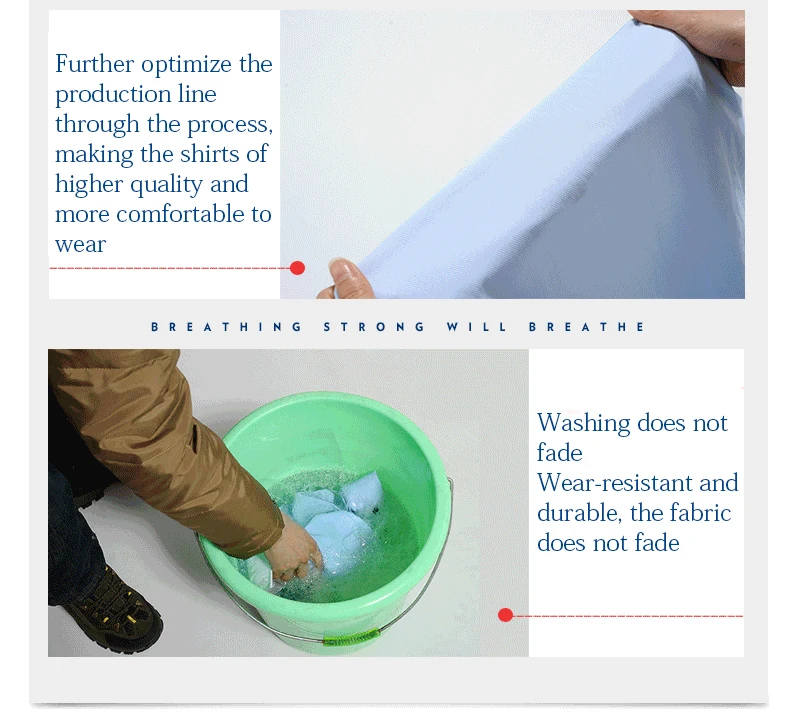 Further optimize the production line through the process, making the shirts of higher quality and more comfortable to wear

BREATHING STRONG WILL BREATHE

Washing does not fade
Wear-resistant and durable, the fabric does not fade