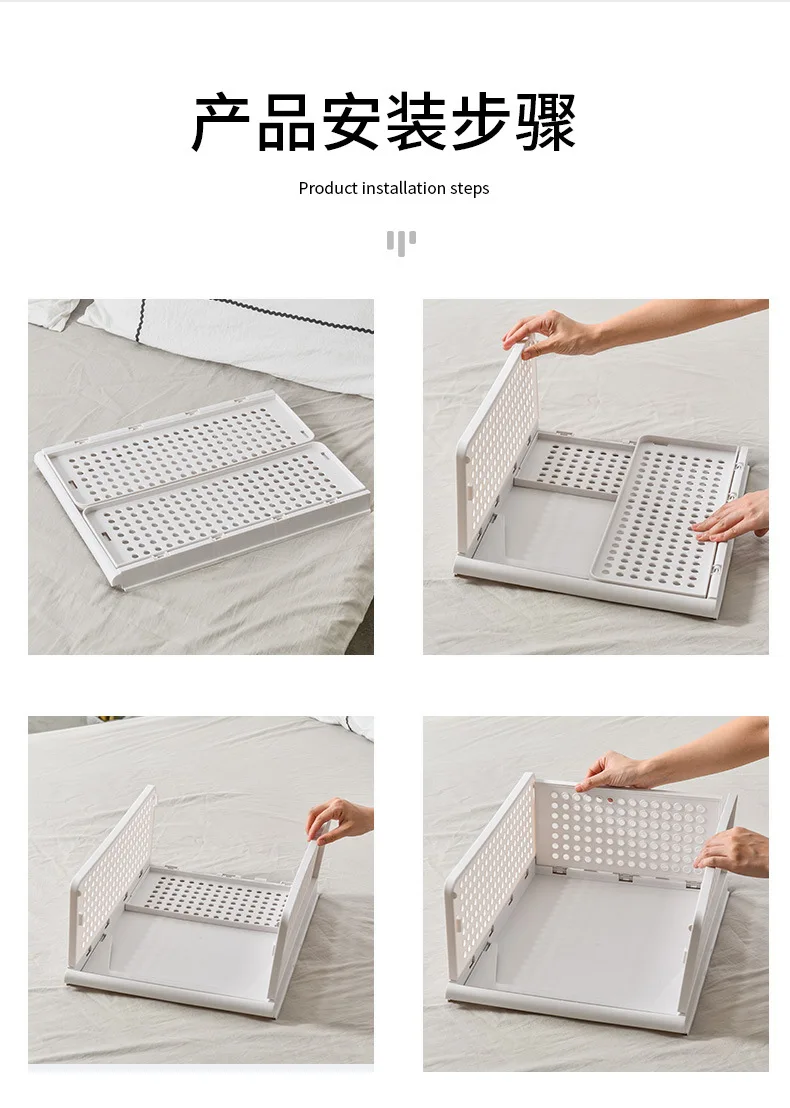 产品安装步骤

Product installation steps