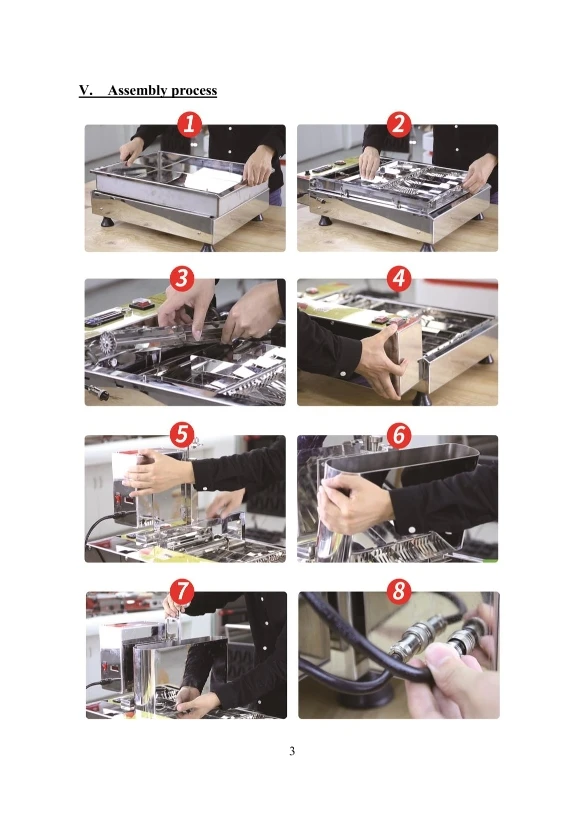 V. Assembly process

1

2

3

4

5

6

7

8

3